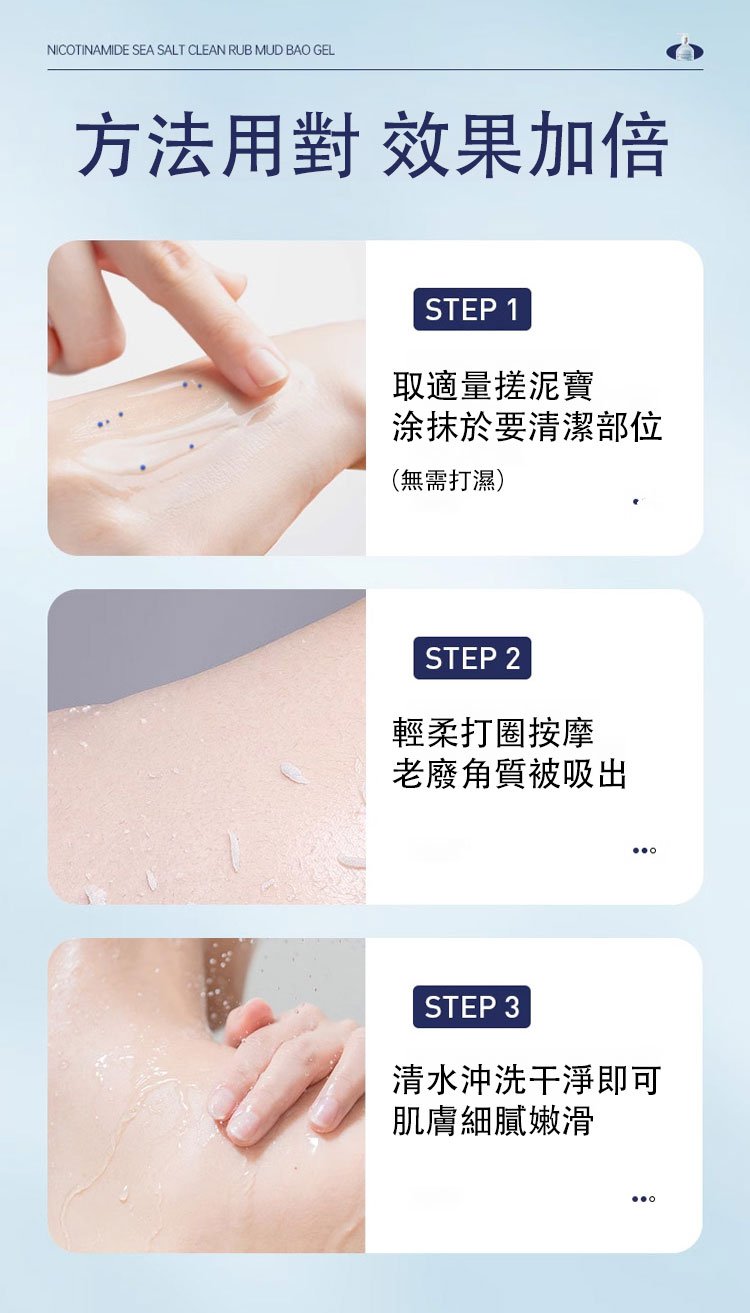 NICOTINAMIDE SEA SALT CLEAN RUB MUD BAO GEL

方法用對 效果加倍

STEP 1

取適量搓泥寶
涂抹於要清潔部位

(無需打濕)

STEP 2

輕柔打圈按摩
老廢角質被吸出

STEP 3

清水沖洗干淨即可
肌膚細膩嫩滑