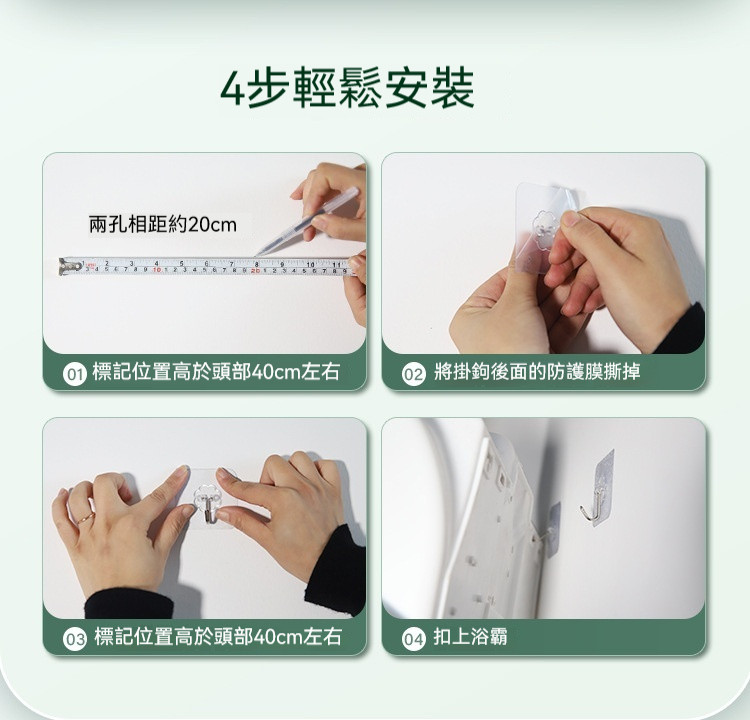 4步輕鬆安裝

兩孔相距約20cm

01 標記位置高於頭部40cm左右

02 將掛鉤後面的防護膜撕掉

03 標記位置高於頭部40cm左右

04 扣上浴霸