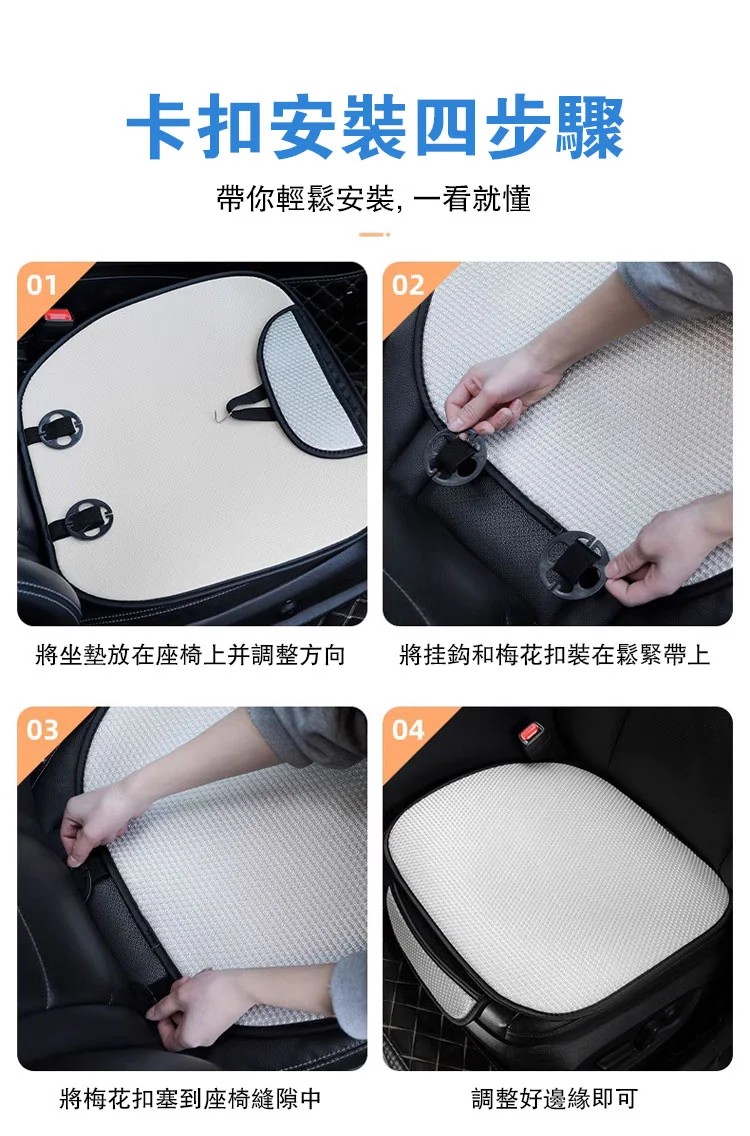 卡扣安裝四步驟

帶你輕鬆安裝, 一看就懂

01

將坐墊放在座椅上并調整方向

02

將挂鈎和梅花扣裝在鬆緊帶上

03

將梅花扣塞到座椅縫隙中

04

調整好邊緣即可