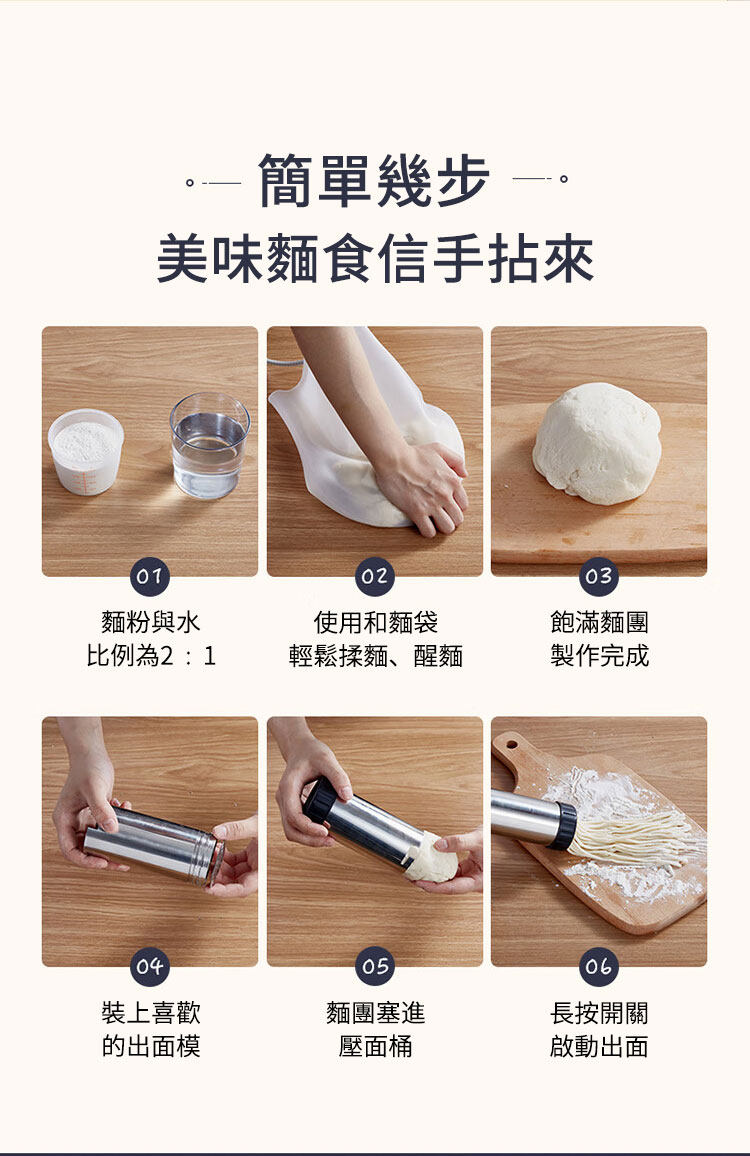 簡單幾步
美味麵食信手拈來

01
麵粉與水
比例為2：1

02
使用和麵袋
輕鬆揉麵、醒麵

03
飽滿麵團
製作完成

04
裝上喜歡
的出面模

05
麵團塞進
壓面桶

06
長按開關
啟動出面