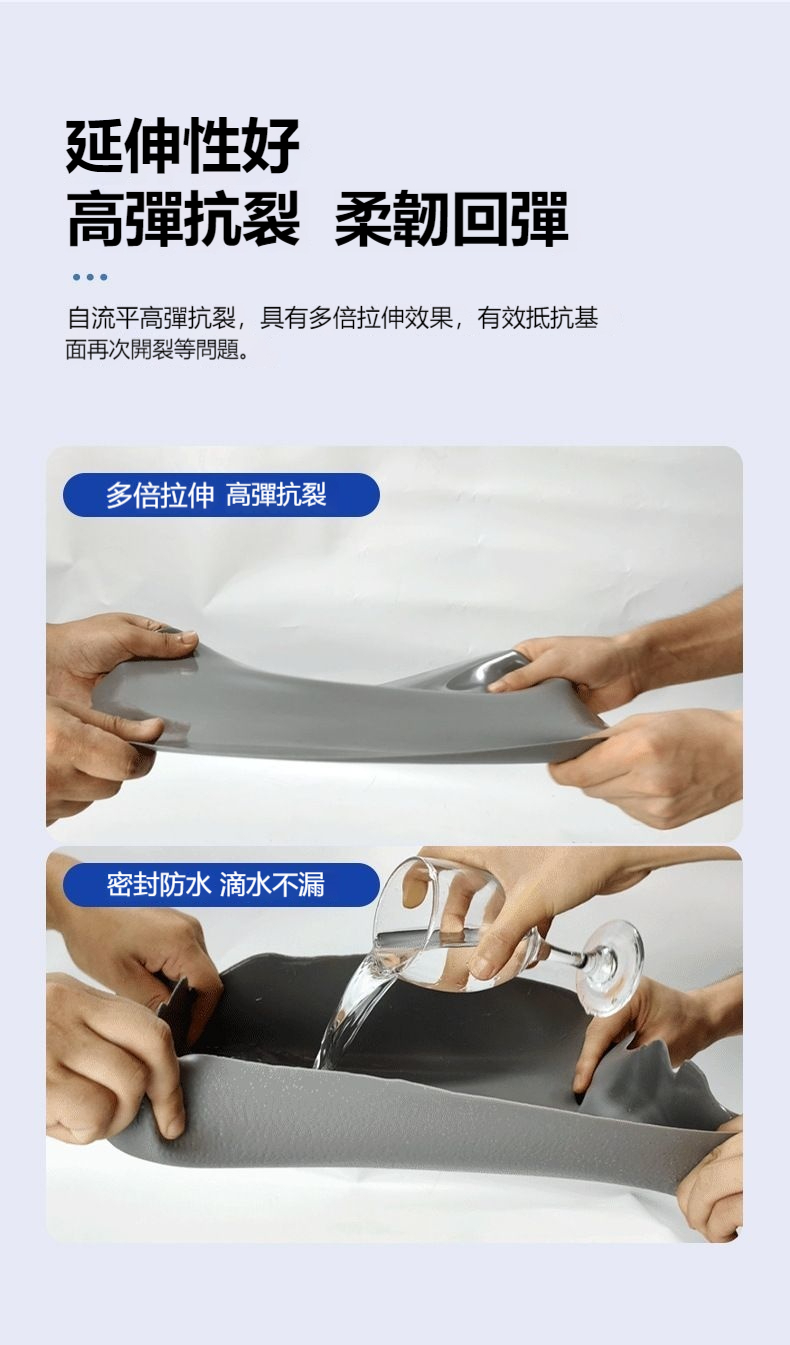 延伸性好
高彈抗裂 柔韌回彈

自流平高彈抗裂，具有多倍拉伸效果，有效抵抗基面再次開裂等問題。

多倍拉伸 高彈抗裂

密封防水 滴水不漏