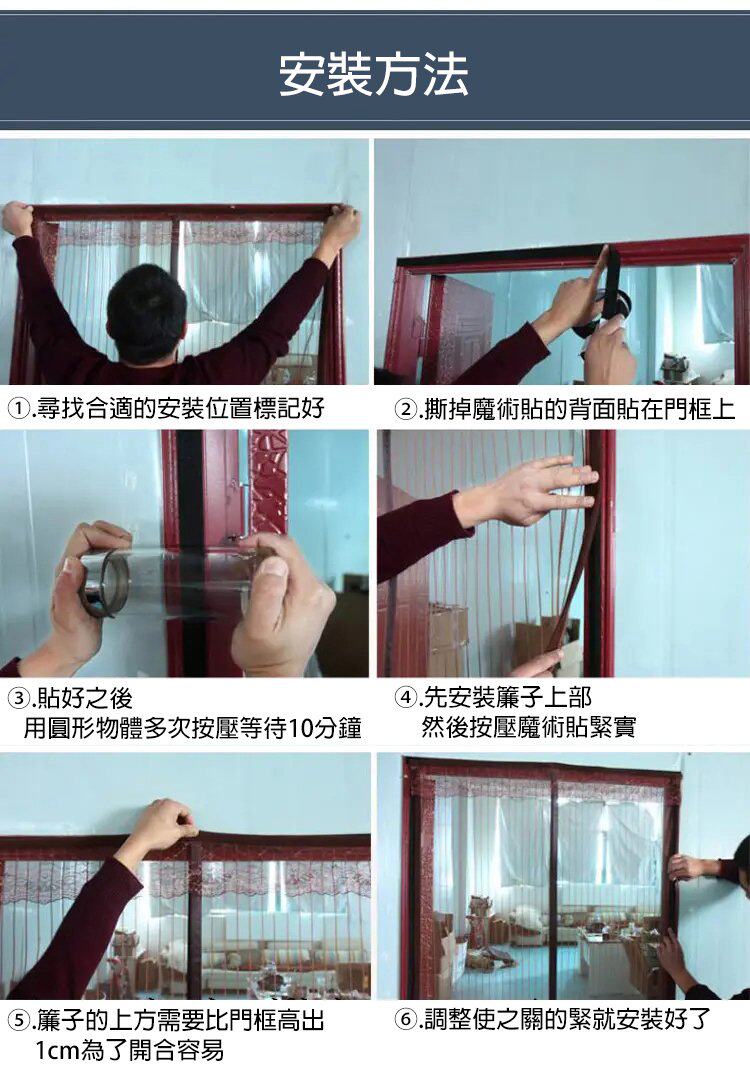 安裝方法

①.尋找合適的安裝位置標記好

②.撕掉魔術貼的背面貼在門框上

③.貼好之後
用圓形物體多次按壓等待10分鐘

④.先安裝簾子上部
然後按壓魔術貼緊實

⑤.簾子的上方需要比門框高出
1cm為了開合容易

⑥.調整使之關的緊就安裝好了