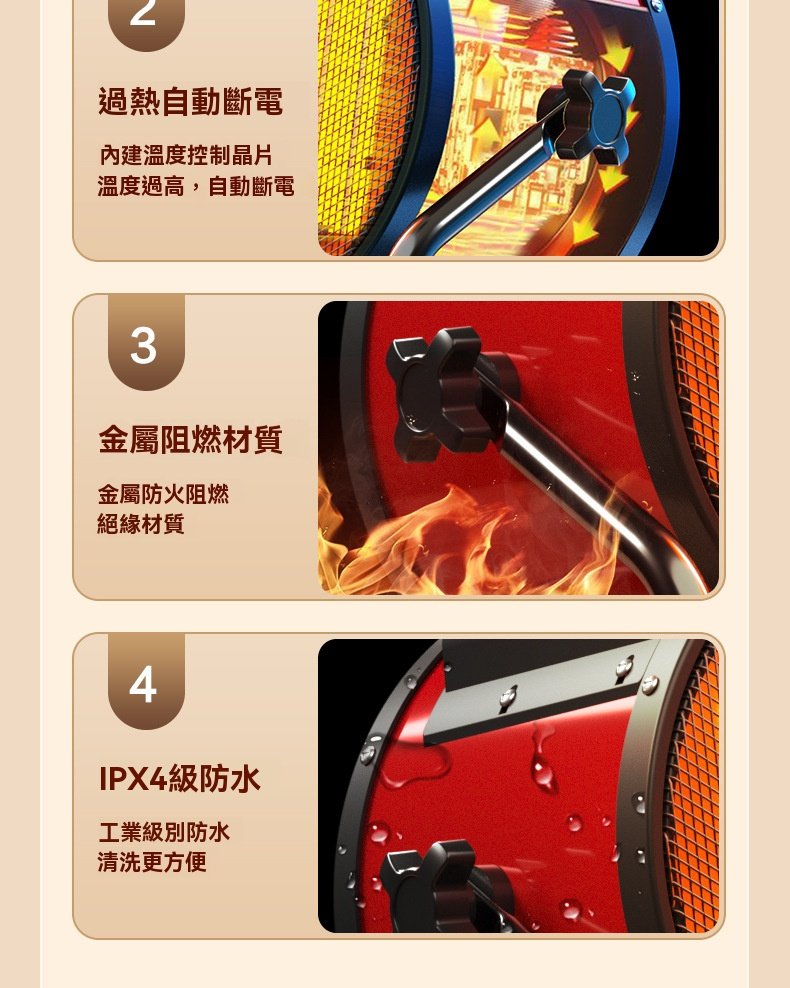 2

過熱自動斷電

內建溫度控制晶片
溫度過高，自動斷電

3

金屬阻燃材質

金屬防火阻燃
絕緣材質

4

IPX4級防水

工業級別防水
清洗更方便