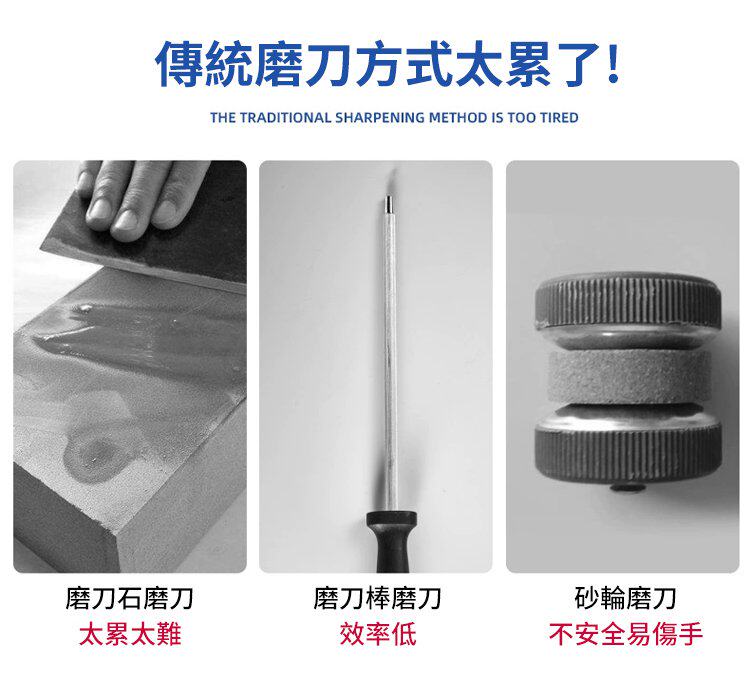 傳統磨刀方式太累了!

THE TRADITIONAL SHARPENING METHOD IS TOO TIRED

磨刀石磨刀
太累太難

磨刀棒磨刀
效率低

砂輪磨刀
不安全易傷手