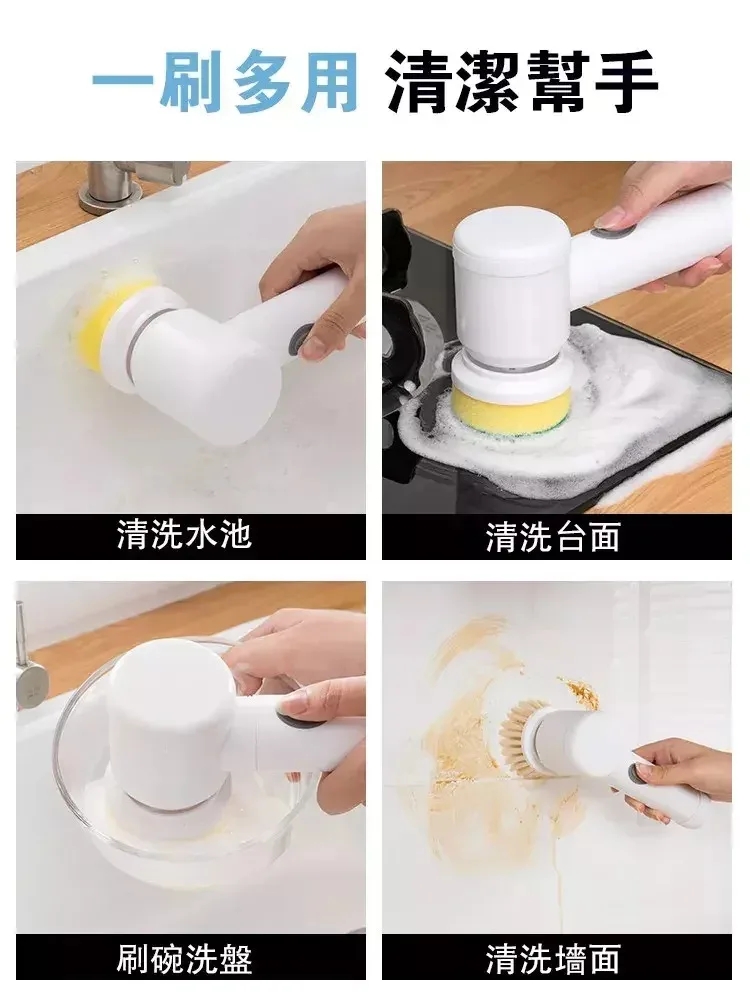 一刷多用 清潔幫手

清洗水池

清洗台面

刷碗洗盤

清洗墻面