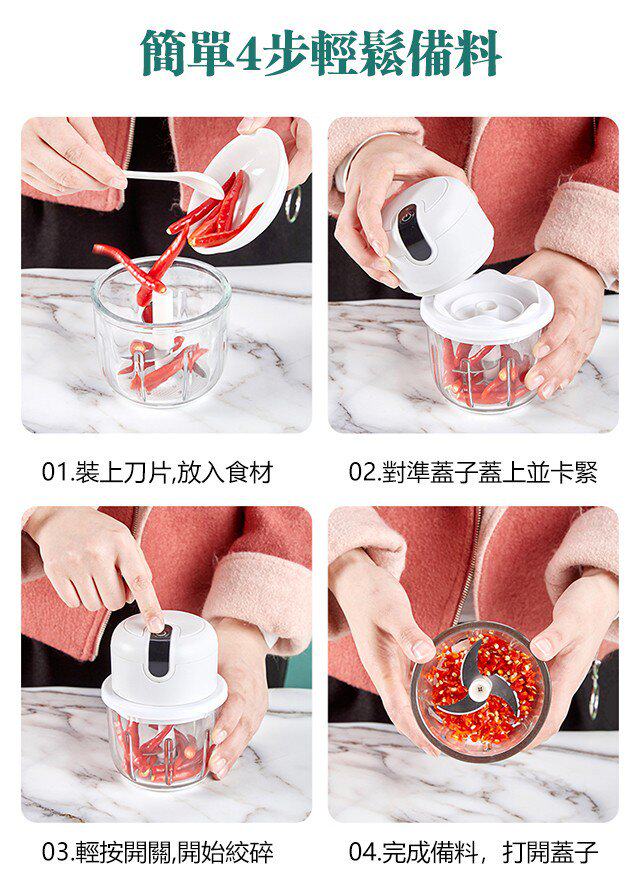 簡單4步輕鬆備料

01.裝上刀片,放入食材

02.對準蓋子蓋上並卡緊

03.輕按開關,開始絞碎

04.完成備料，打開蓋子