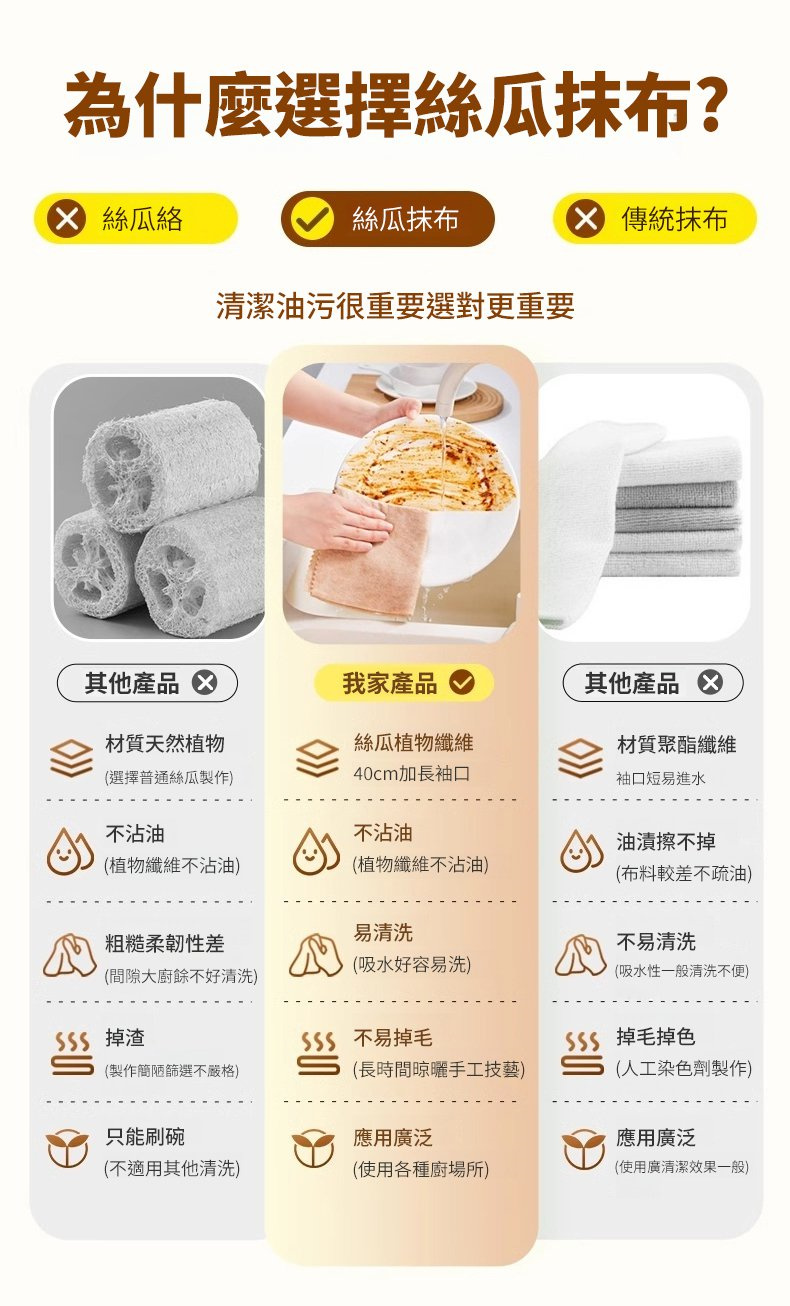 為什麼選擇絲瓜抹布?

絲瓜絡

絲瓜抹布

傳統抹布

清潔油污很重要選對更重要

其他產品

材質天然植物
(選擇普通絲瓜製作)

不沾油
(植物纖維不沾油)

粗糙柔韌性差
(間隙大廚餘不好清洗)

掉渣
(製作簡陋篩選不嚴格)

只能刷碗
(不適用其他清洗)

我家產品

絲瓜植物纖維
40cm加長袖口

不沾油
(植物纖維不沾油)

易清洗
(吸水好容易洗)

不易掉毛
(長時間晾曬手工技藝)

應用廣泛
(使用各種廚場所)

其他產品

材質聚酯纖維
袖口短易進水

油漬擦不掉
(布料較差不疏油)

不易清洗
(吸水性一般清洗不便)

掉毛掉色
(人工染色劑製作)

應用廣泛
(使用廣清潔效果一般)