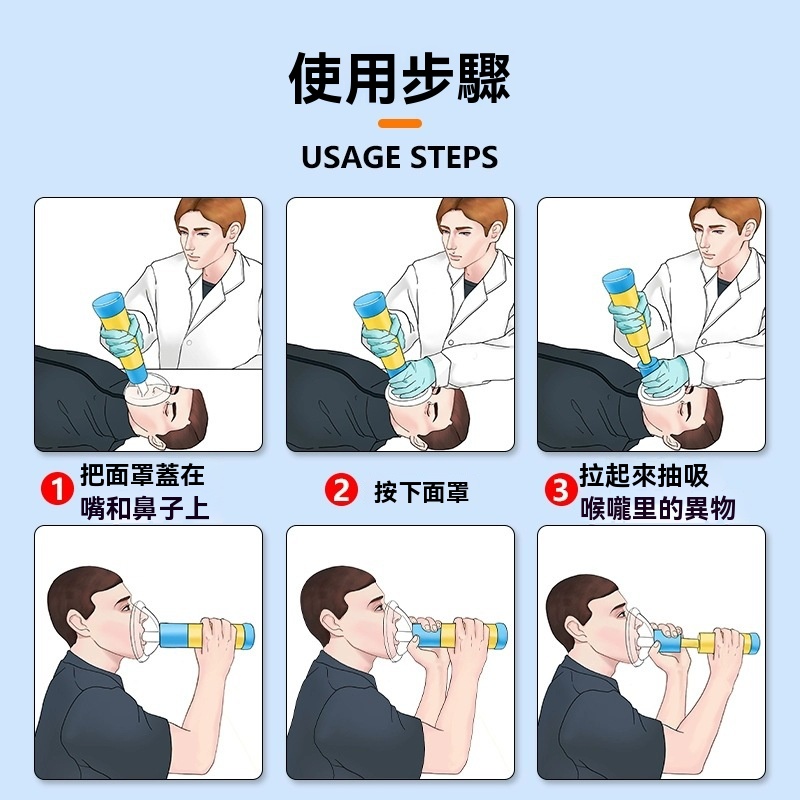 使用步驟

USAGE STEPS

1 把面罩蓋在嘴和鼻子上

2 按下面罩

3 拉起來抽吸喉嚨里的異物