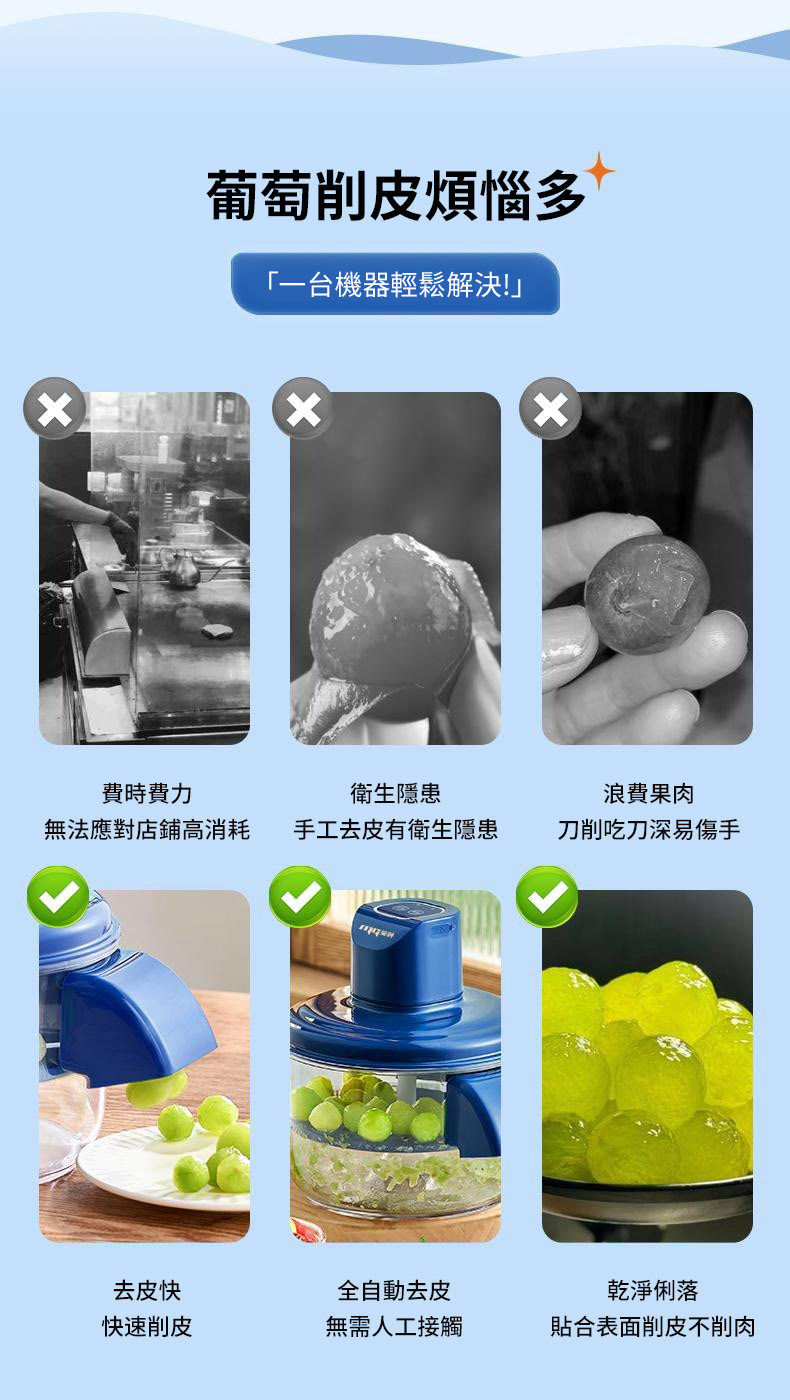 葡萄削皮煩惱多

「一台機器輕鬆解決!」

費時費力
無法應對店鋪高消耗

衛生隱患
手工去皮有衛生隱患

浪費果肉
刀削吃刀深易傷手

去皮快
快速削皮

全自動去皮
無需人工接觸

乾淨俐落
貼合表面削皮不削肉