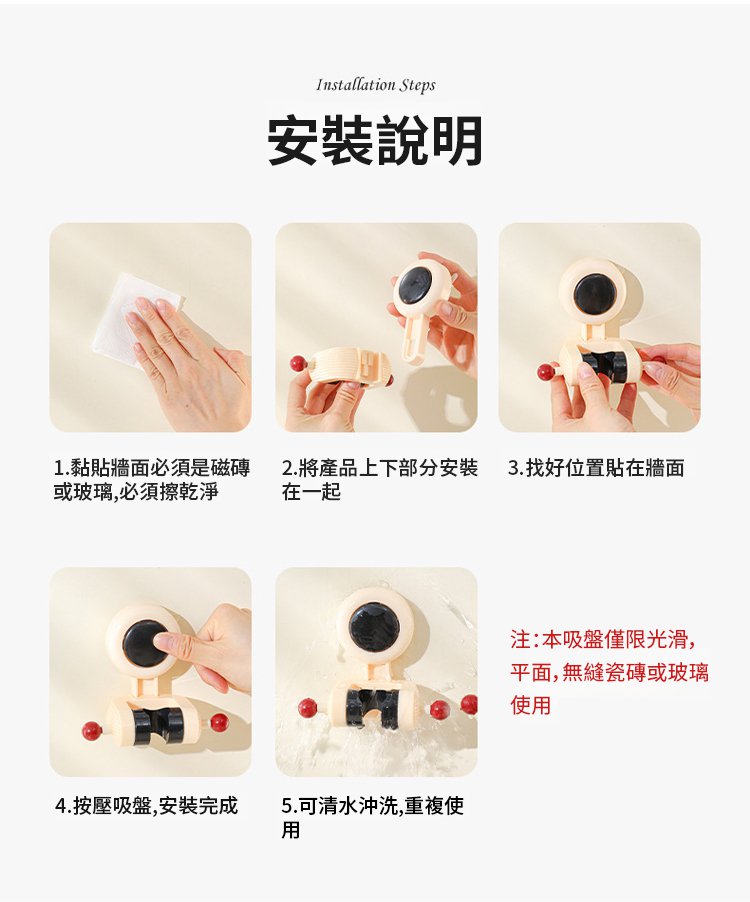 Installation Steps

安裝說明

1.黏貼牆面必須是磁磚或玻璃,必須擦乾淨

2.將產品上下部分安裝在一起

3.找好位置貼在牆面

4.按壓吸盤,安裝完成

5.可清水沖洗,重複使用

注:本吸盤僅限光滑,平面,無縫瓷磚或玻璃使用