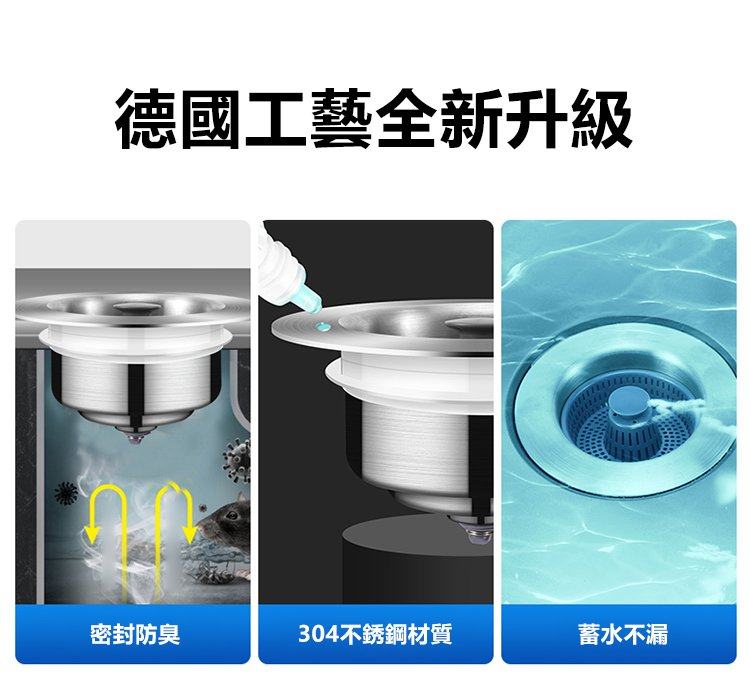 德國工藝全新升級

密封防臭

304不銹鋼材質

蓄水不漏