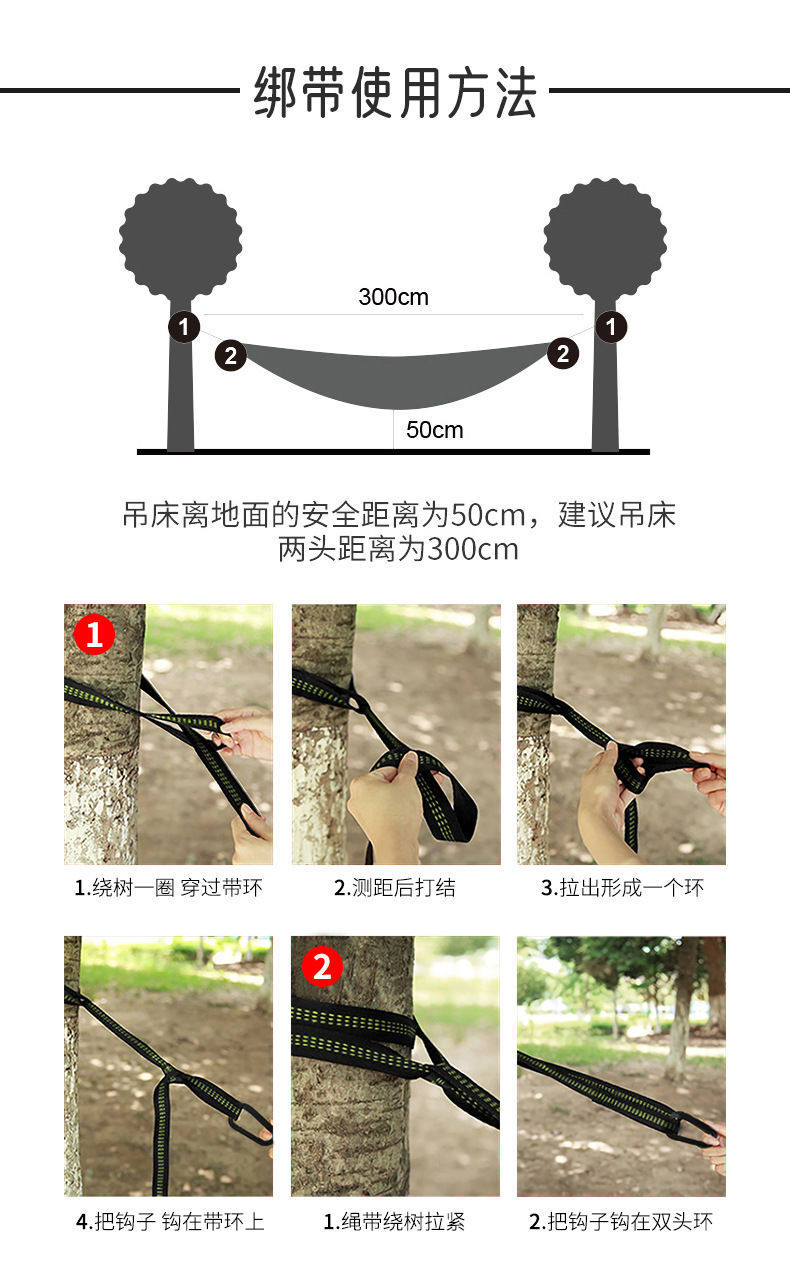 绑带使用方法

300cm
1
2
2
1
50cm

吊床离地面的安全距离为50cm，建议吊床两头距离为300cm

1
1.绕树一圈 穿过带环
2.测距后打结
3.拉出形成一个环
4.把钩子 钩在带环上
2
1.绳带绕树拉紧
2.把钩子钩在双头环