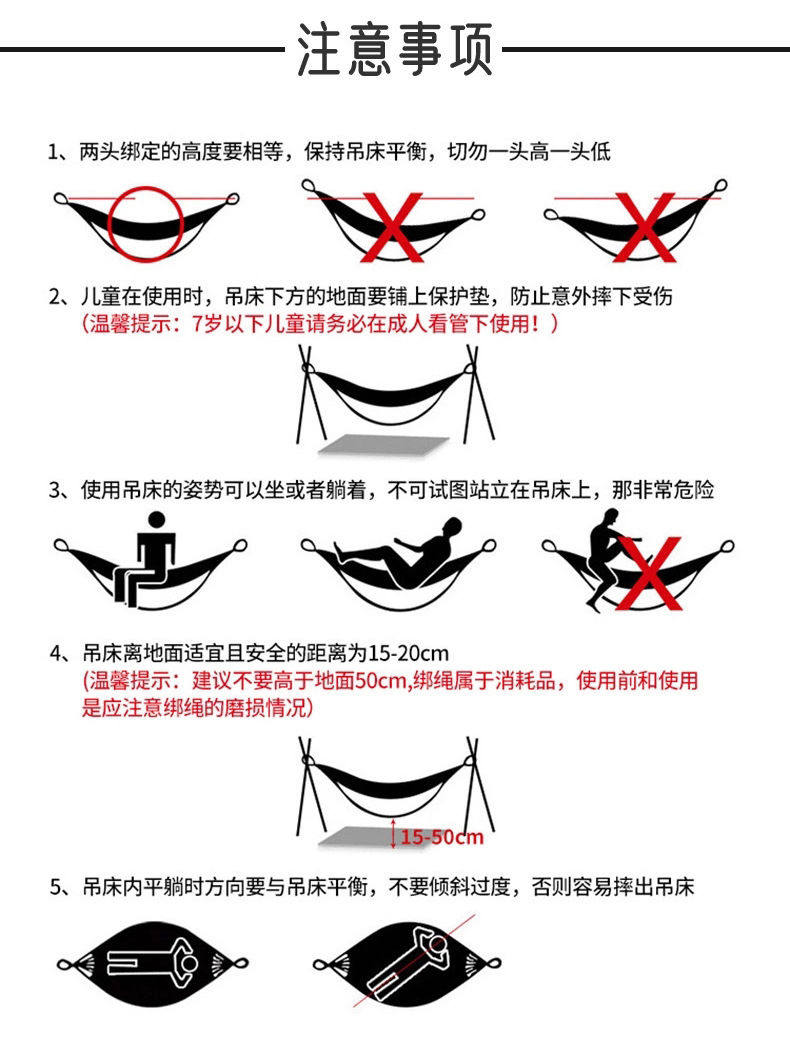 注意事项

1、两头绑定的高度要相等，保持吊床平衡，切勿一头高一头低

2、儿童在使用时，吊床下方的地面要铺上保护垫，防止意外摔下受伤
（温馨提示：7岁以下儿童请务必在成人看管下使用！）

3、使用吊床的姿势可以坐或者躺着，不可试图站立在吊床上，那非常危险

4、吊床离地面适宜且安全的距离为15-20cm
（温馨提示：建议不要高于地面50cm,绑绳属于消耗品，使用前和使用是应注意绑绳的磨损情况）

15-50cm

5、吊床内平躺时方向要与吊床平衡，不要倾斜过度，否则容易摔出吊床