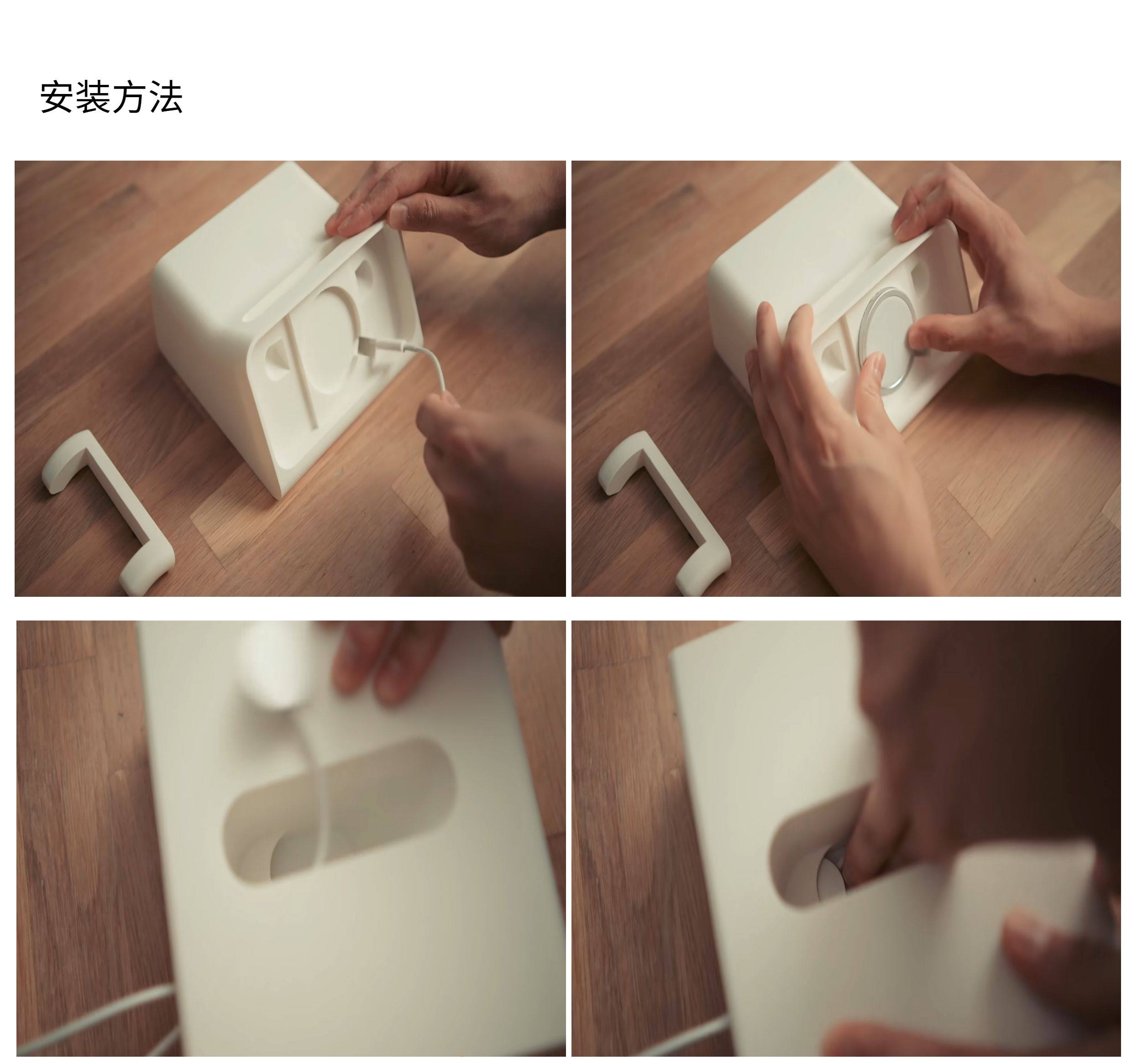 安装方法