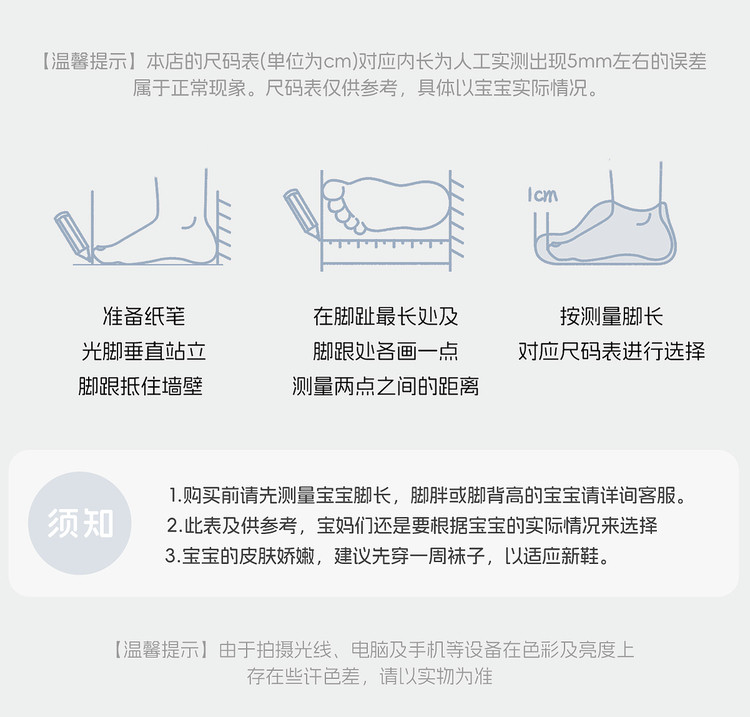 【温馨提示】本店的尺码表(单位为cm)对应内长为人工实测出现5mm左右的误差属于正常现象。尺码表仅供参考，具体以宝宝实际情况。

1cm

准备纸笔
光脚垂直站立
脚跟抵住墙壁

在脚趾最长处及
脚跟处各画一点
测量两点之间的距离

按测量脚长
对应尺码表进行选择

须知

1.购买前请先测量宝宝脚长，脚胖或脚背高的宝宝请详询客服。
2.此表及供参考，宝妈们还是要根据宝宝的实际情况来选择
3.宝宝的皮肤娇嫩，建议先穿一周袜子，以适应新鞋。

【温馨提示】由于拍摄光线、电脑及手机等设备在色彩及亮度上存在些许色差，请以实物为准