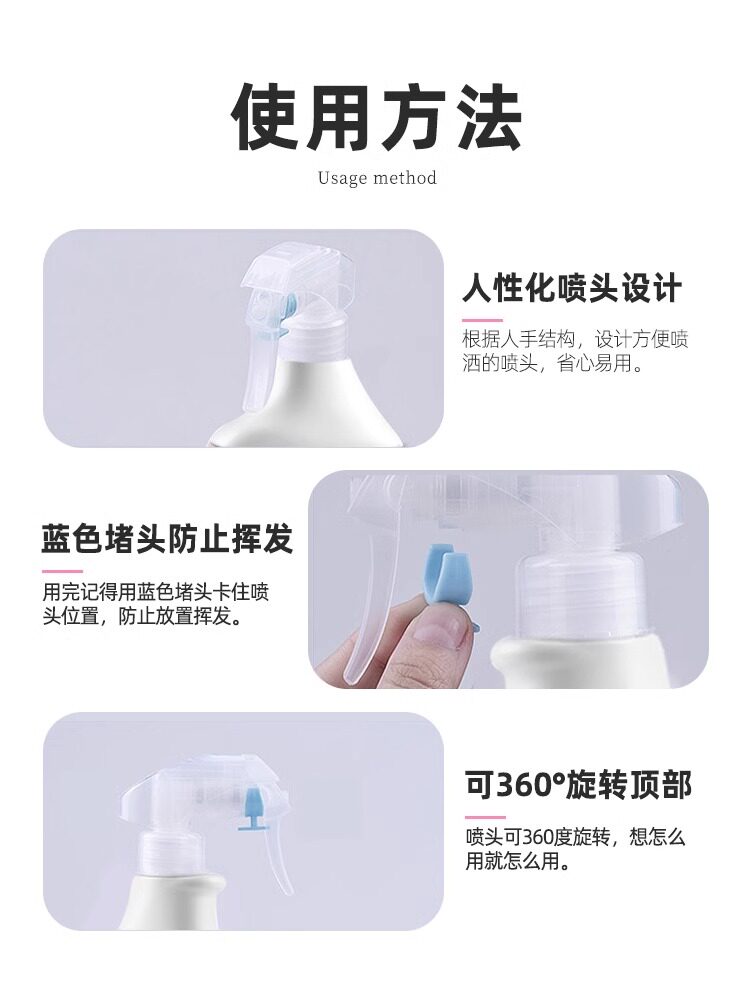 使用方法

Usage method

人性化喷头设计

根据人手结构，设计方便喷洒的喷头，省心易用。

蓝色堵头防止挥发

用完记得用蓝色堵头卡住喷头位置，防止放置挥发。

可360°旋转顶部

喷头可360度旋转，想怎么用就怎么用。