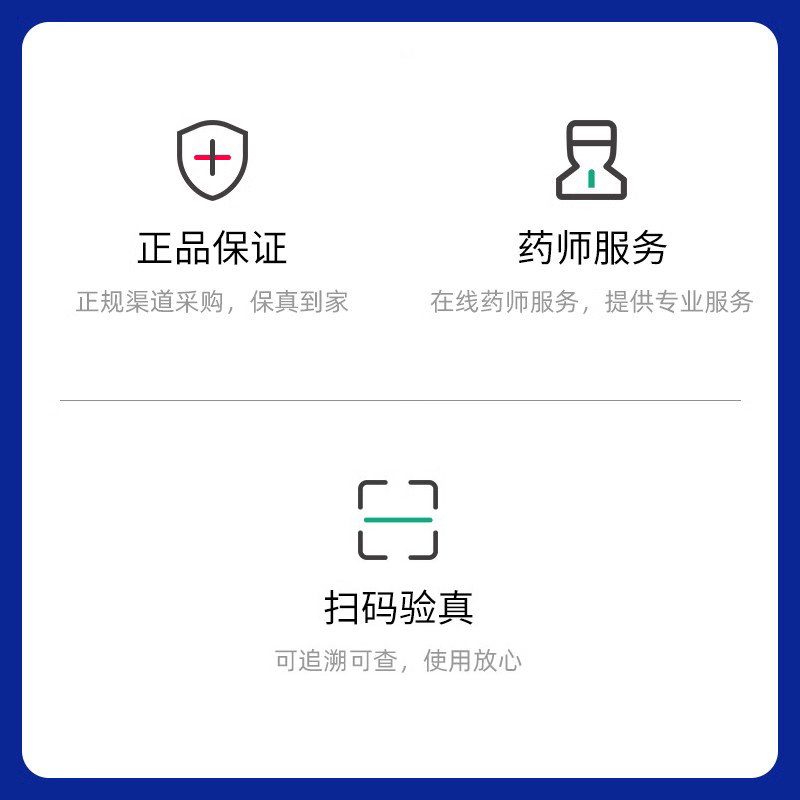 正品保证

正规渠道采购，保真到家

药师服务

在线药师服务，提供专业服务

扫码验真

可追溯可查，使用放心