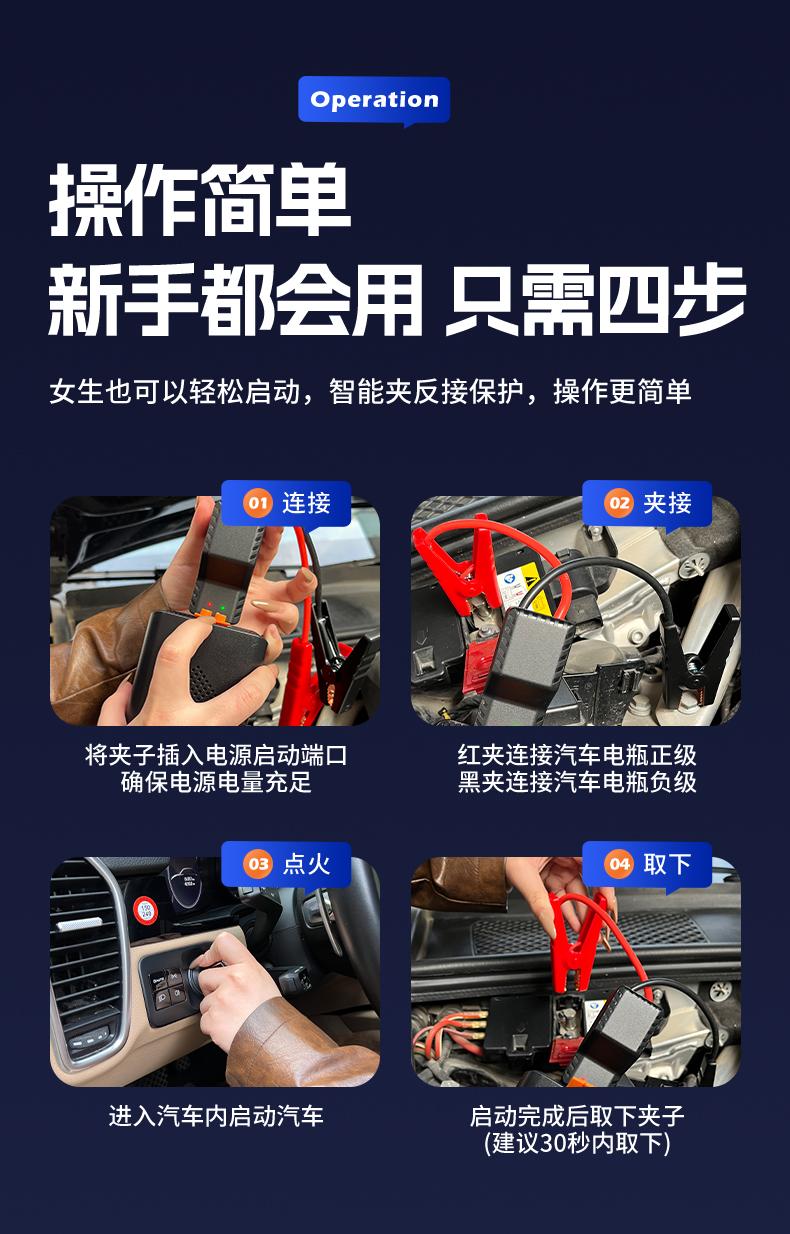 Operation

操作简单
新手都会用 只需四步

女生也可以轻松启动，智能夹反接保护，操作更简单

01 连接

将夹子插入电源启动端口
确保电源电量充足

02 夹接

红夹连接汽车电瓶正级
黑夹连接汽车电瓶负级

03 点火

进入汽车内启动汽车

04 取下

启动完成后取下夹子
(建议30秒内取下)