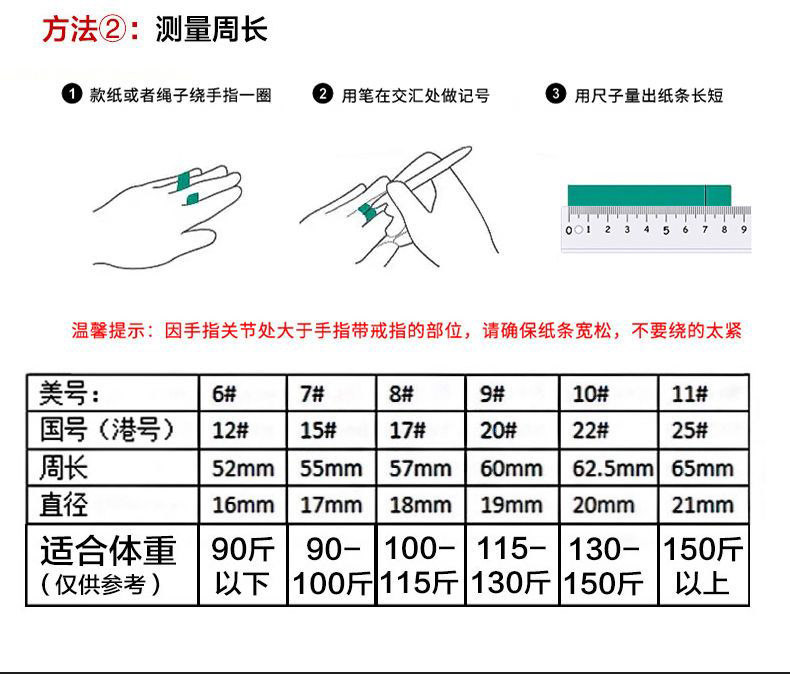 方法②：测量周长

❶ 款纸或者绳子绕手指一圈

❷ 用笔在交汇处做记号

❸ 用尺子量出纸条长短

0 1 2 3 4 5 6 7 8 9

温馨提示：因手指关节处大于手指带戒指的部位，请确保纸条宽松，不要绕的太紧

| 美号： | 6# | 7# | 8# | 9# | 10# | 11# |
|---|---|---|---|---|---|---|
| 国号（港号） | 12# | 15# | 17# | 20# | 22# | 25# |
| 周长 | 52mm | 55mm | 57mm | 60mm | 62.5mm | 65mm |
| 直径 | 16mm | 17mm | 18mm | 19mm | 20mm | 21mm |
| 适合体重（仅供参考） | 90斤以下 | 90-100斤 | 100-115斤 | 115-130斤 | 130-150斤 | 150斤以上 |