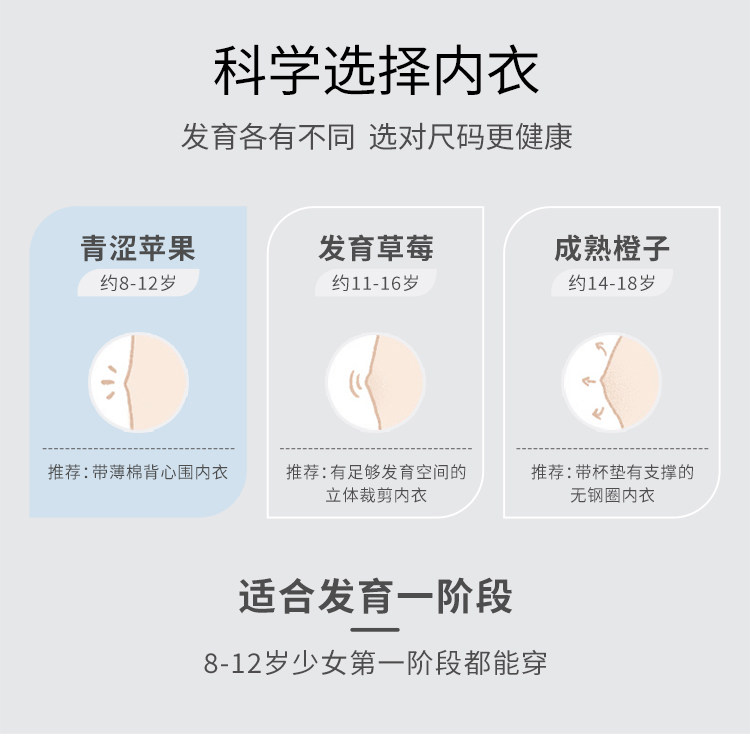 科学选择内衣

发育各有不同 选对尺码更健康

青涩苹果
约8-12岁

推荐：带薄棉背心围内衣

发育草莓
约11-16岁

推荐：有足够发育空间的立体裁剪内衣

成熟橙子
约14-18岁

推荐：带杯垫有支撑的无钢圈内衣

适合发育一阶段

8-12岁少女第一阶段都能穿