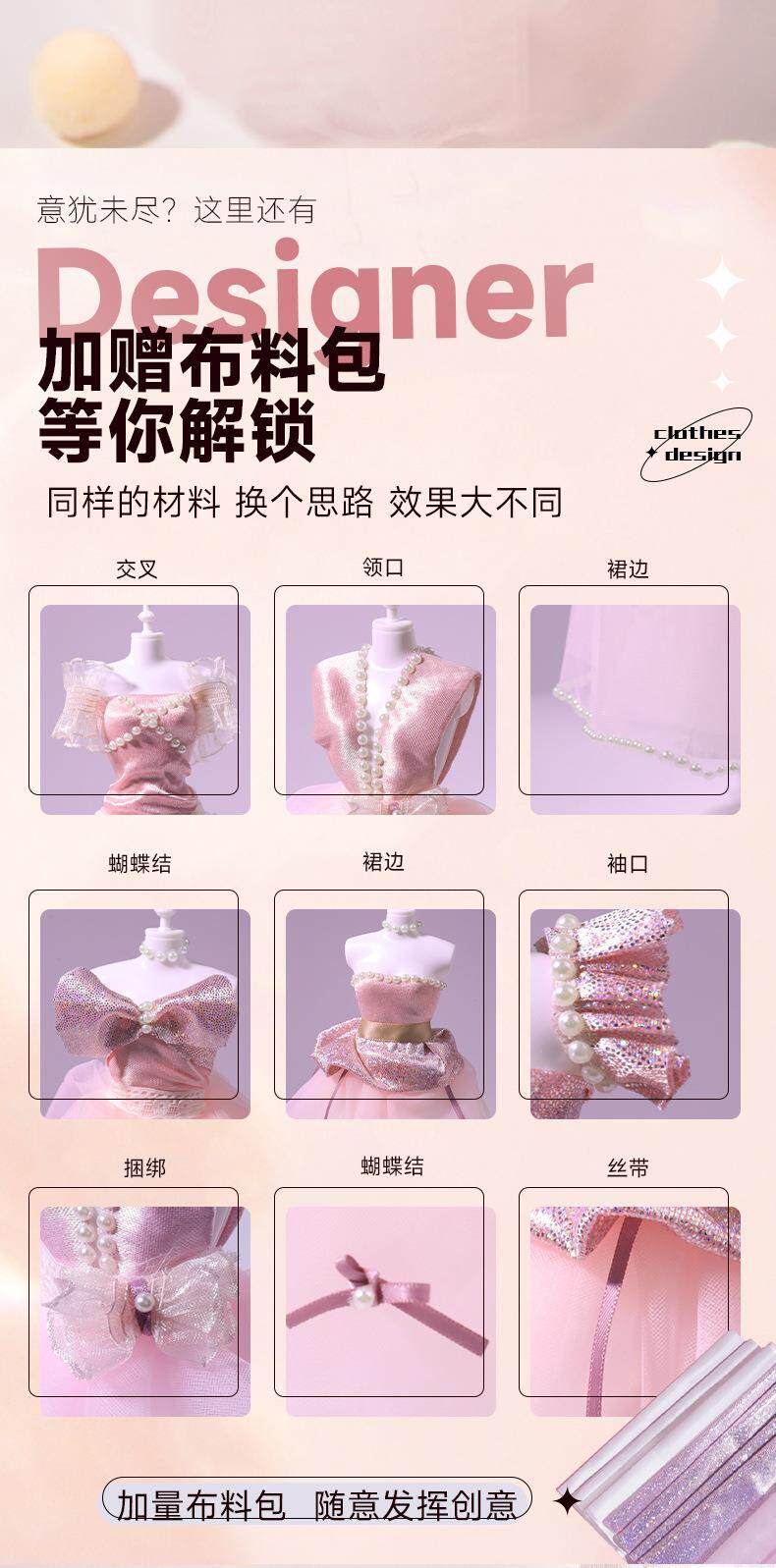 意犹未尽？这里还有

Designer

加赠布料包
等你解锁

clothes
design

同样的材料 换个思路 效果大不同

交叉

领口

裙边

蝴蝶结

裙边

袖口

捆绑

蝴蝶结

丝带

加量布料包 随意发挥创意