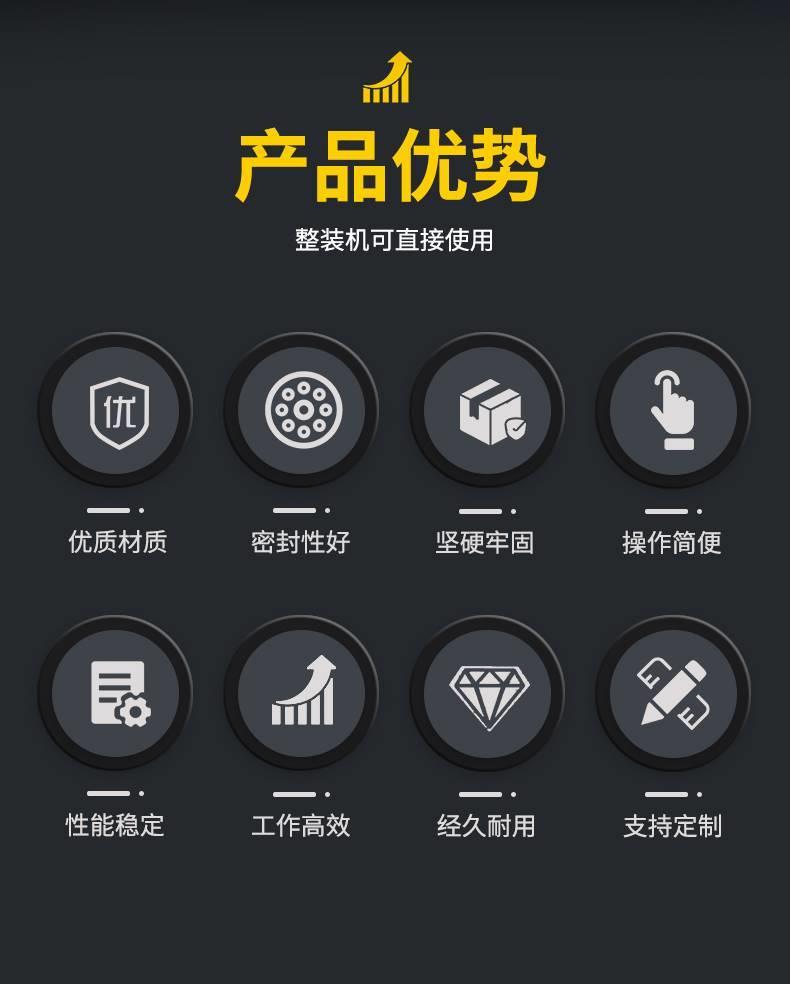 产品优势

整装机可直接使用

优

优质材质

密封性好

坚硬牢固

操作简便

性能稳定

工作高效

经久耐用

支持定制