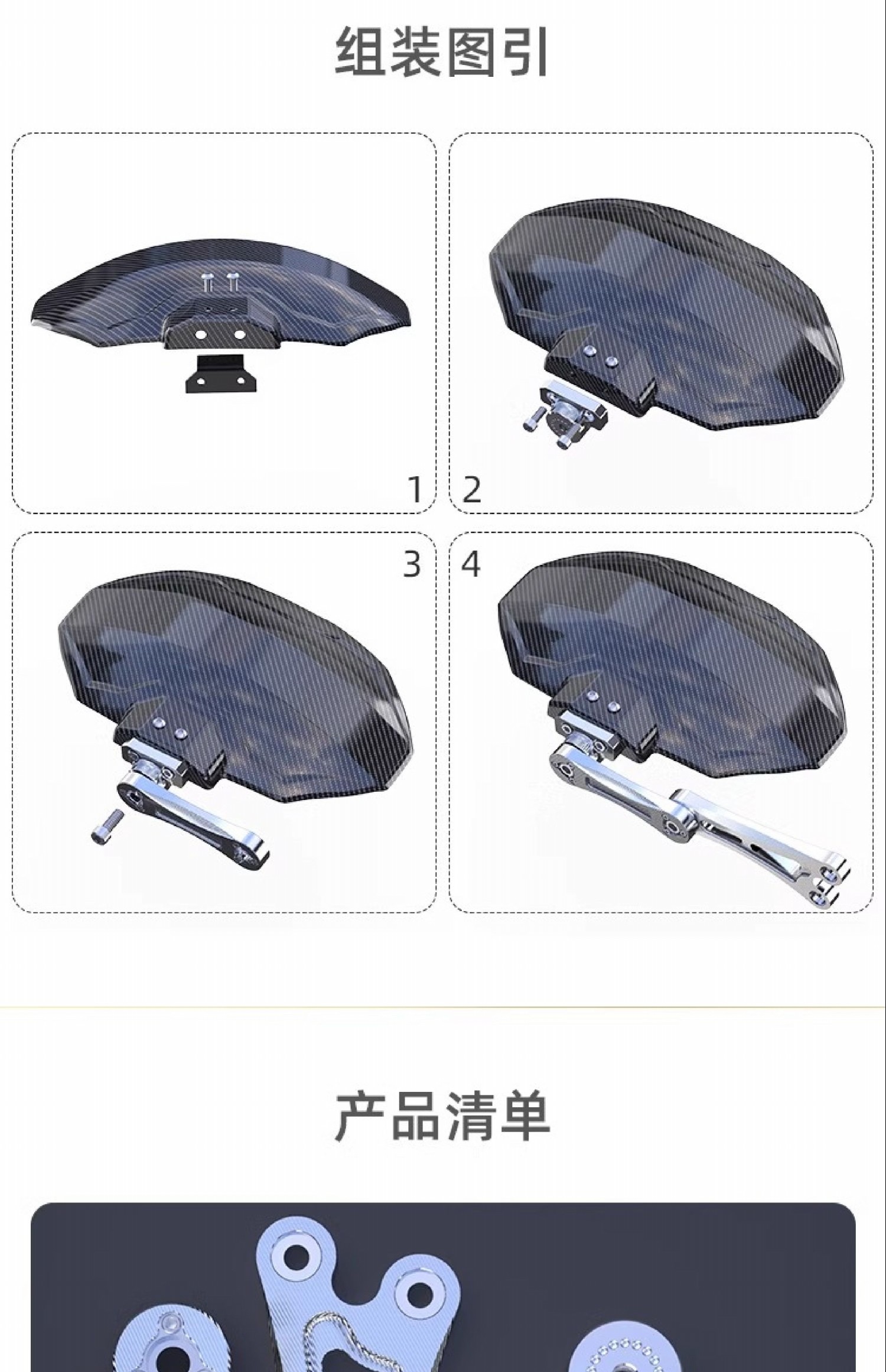 组装图引

1

2

3

4

产品清单