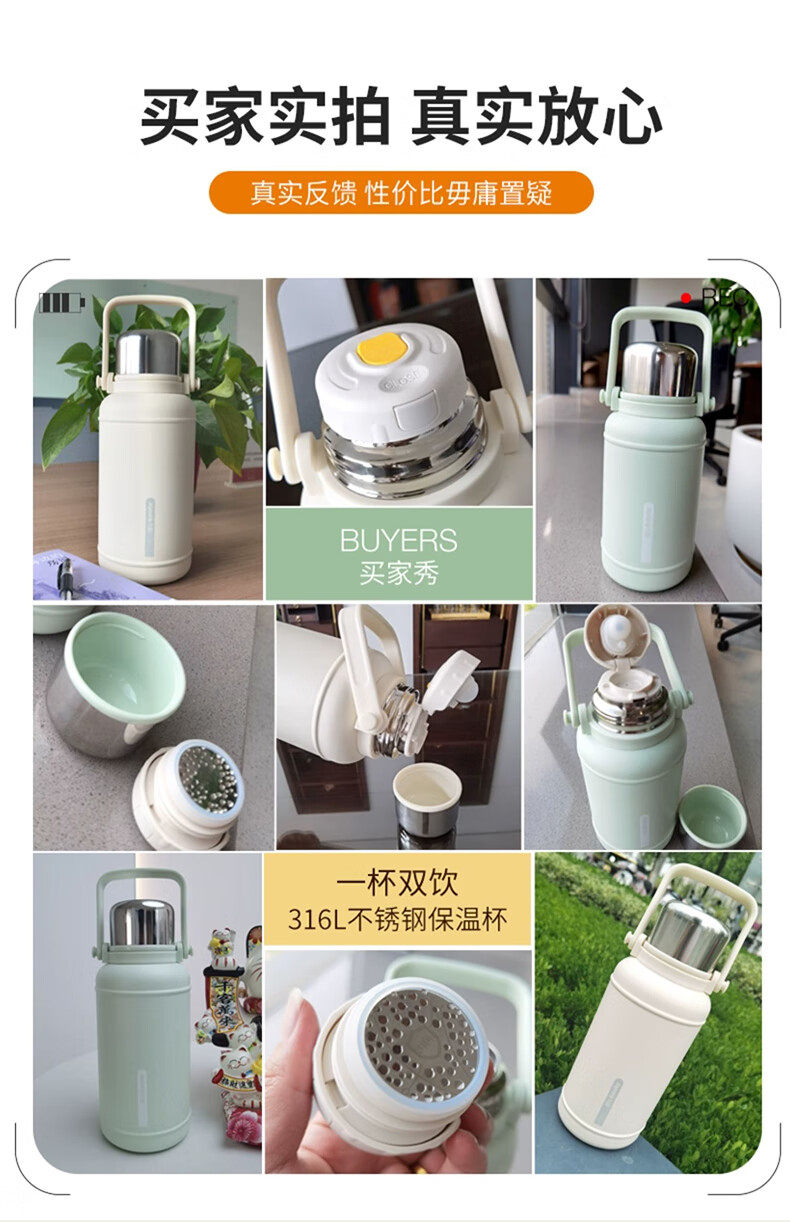 买家实拍 真实放心

真实反馈 性价比毋庸置疑

REC

BUYERS
买家秀

一杯双饮
316L不锈钢保温杯