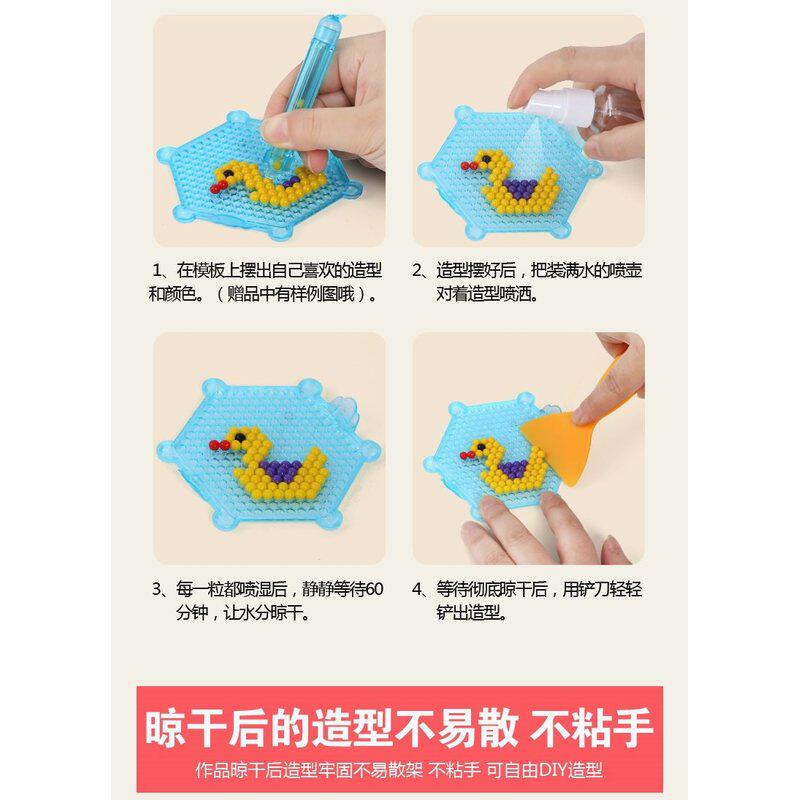 1、在模板上摆出自己喜欢的造型和颜色。（赠品中有样例图哦）。

2、造型摆好后，把装满水的喷壶对着造型喷洒。

3、每一粒都喷湿后，静静等待60分钟，让水分晾干。

4、等待彻底晾干后，用铲刀轻轻铲出造型。

晾干后的造型不易散 不粘手

作品晾干后造型牢固不易散架 不粘手 可自由DIY造型