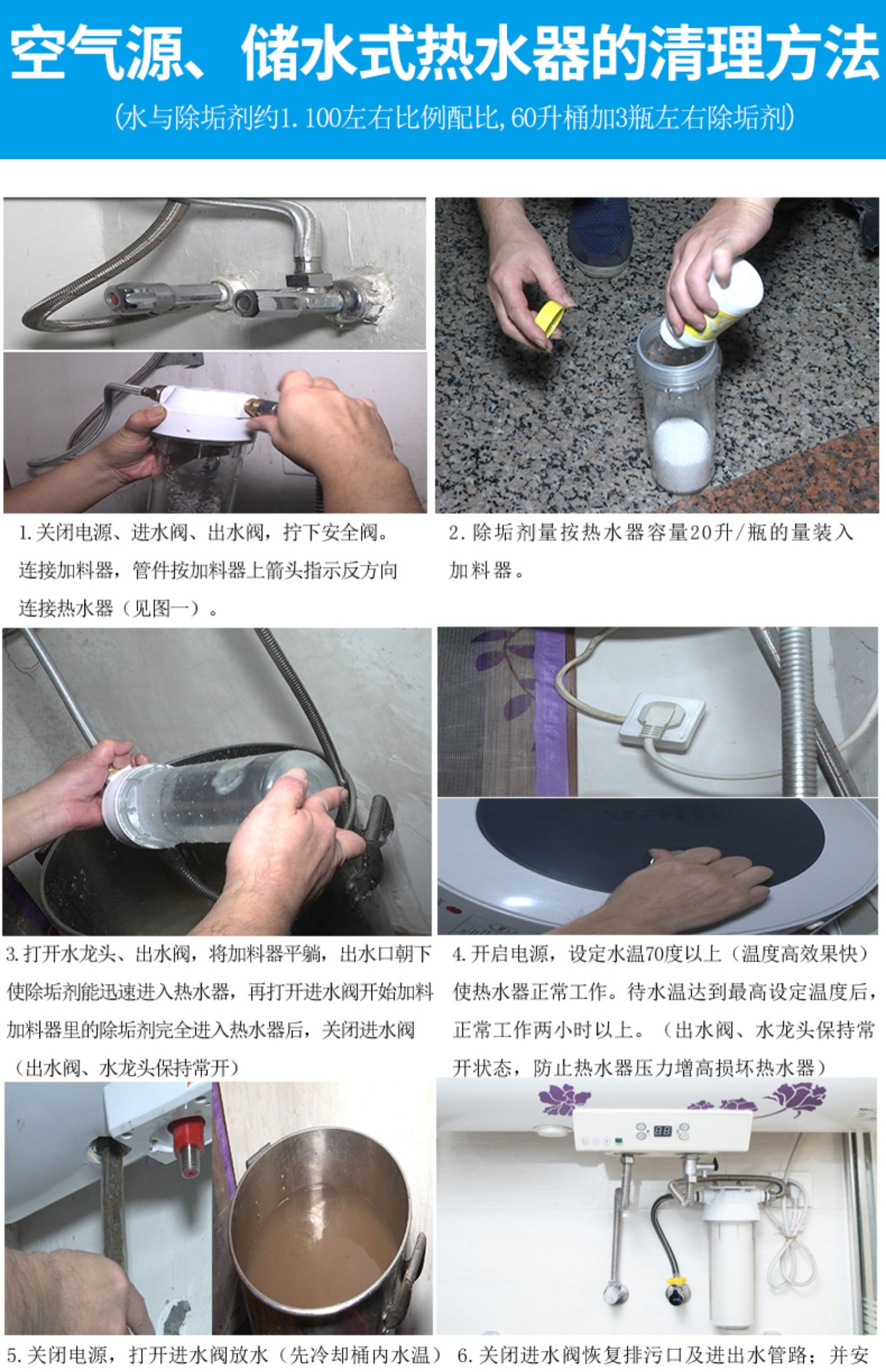 空气源、储水式热水器的清理方法

(水与除垢剂约1.100左右比例配比,60升桶加3瓶左右除垢剂)

1.关闭电源、进水阀、出水阀，拧下安全阀。连接加料器，管件按加料器上箭头指示反方向连接热水器（见图一）。

2.除垢剂量按热水器容量20升/瓶的量装入加料器。

3.打开水龙头、出水阀，将加料器平躺，出水口朝下使除垢剂能迅速进入热水器，再打开进水阀开始加料加料器里的除垢剂完全进入热水器后，关闭进水阀（出水阀、水龙头保持常开）

4.开启电源，设定水温70度以上（温度高效果快）使热水器正常工作。待水温达到最高设定温度后，正常工作两小时以上。（出水阀、水龙头保持常开状态，防止热水器压力增高损坏热水器）

5.关闭电源，打开进水阀放水（先冷却桶内水温）

6.关闭进水阀恢复排污口及进出水管路；并安