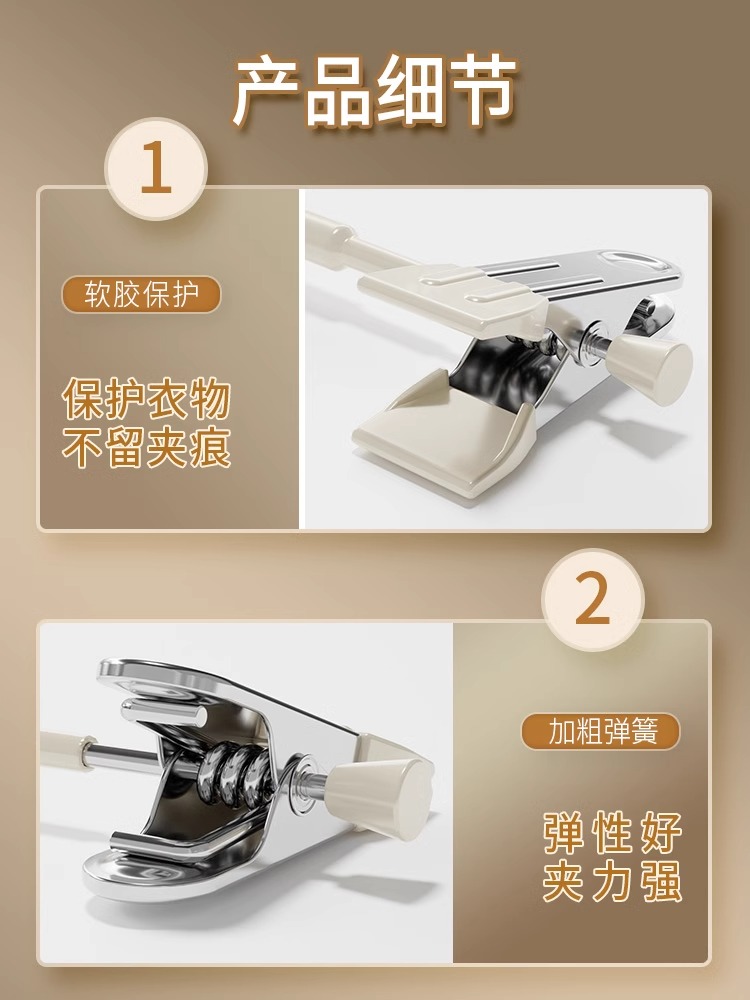 产品细节

1

软胶保护

保护衣物
不留夹痕

2

加粗弹簧

弹性好
夹力强