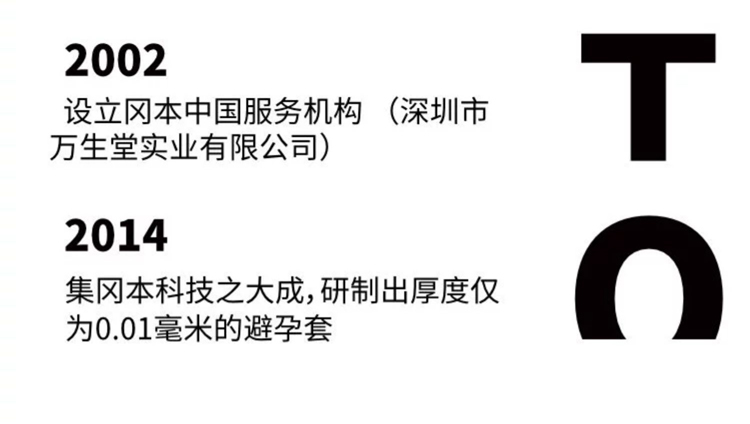 2002

设立冈本中国服务机构（深圳市万生堂实业有限公司）

2014

集冈本科技之大成，研制出厚度仅为0.01毫米的避孕套

T

O