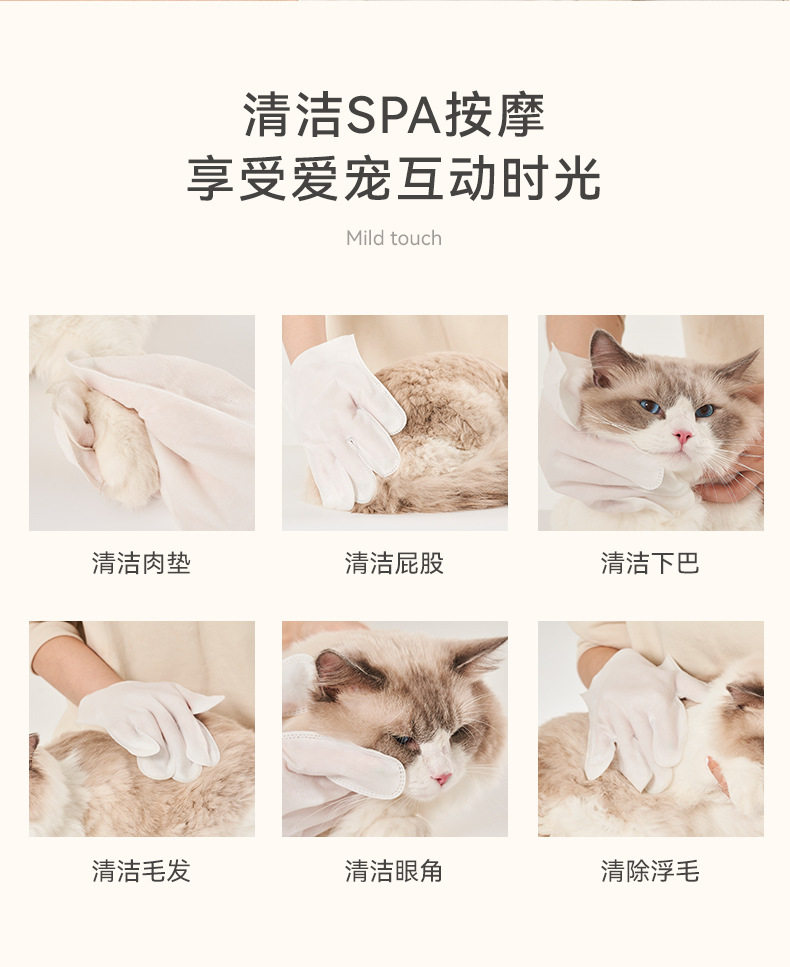 清洁SPA按摩
享受爱宠互动时光

Mild touch

清洁肉垫

清洁屁股

清洁下巴

清洁毛发

清洁眼角

清除浮毛