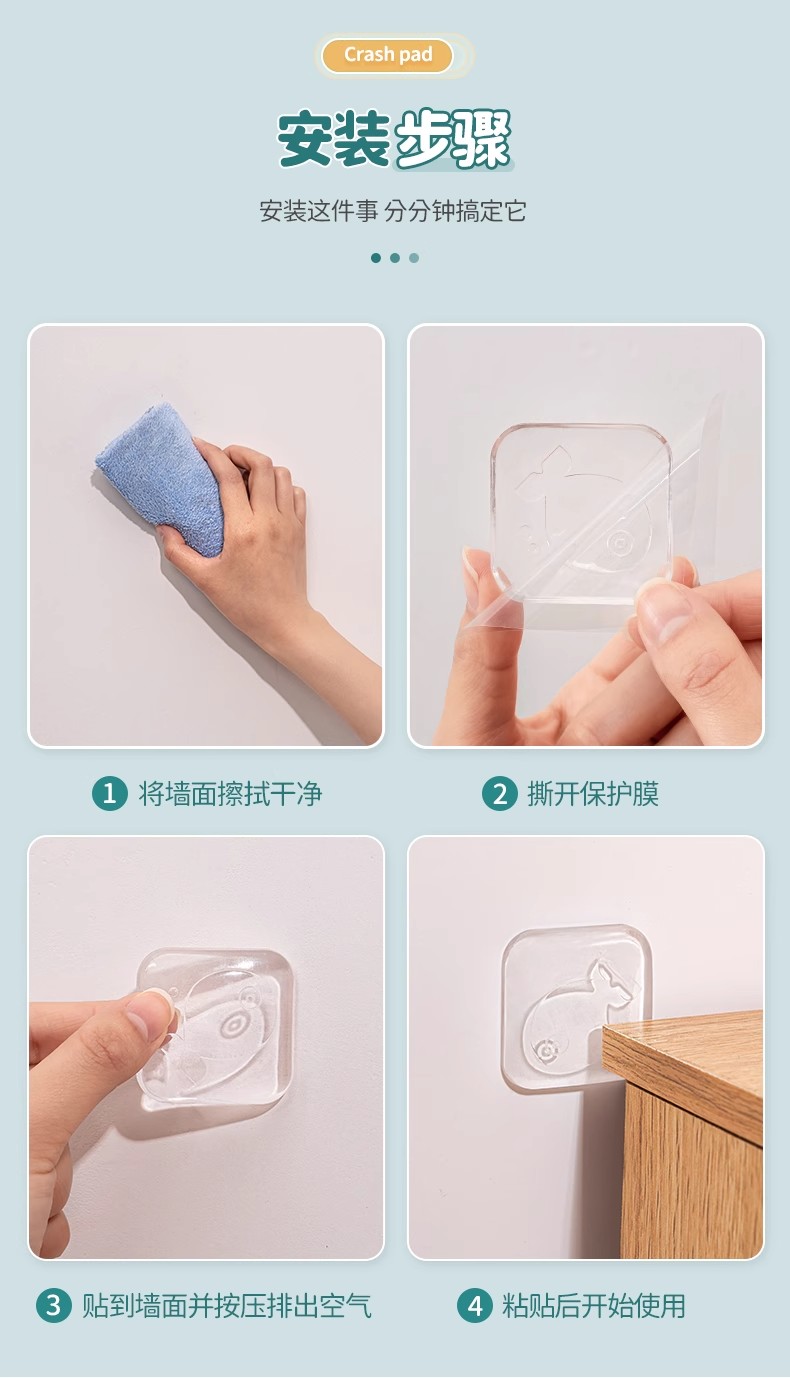 Crash pad

安装步骤

安装这件事 分分钟搞定它

1 将墙面擦拭干净

2 撕开保护膜

3 贴到墙面并按压排出空气

4 粘贴后开始使用