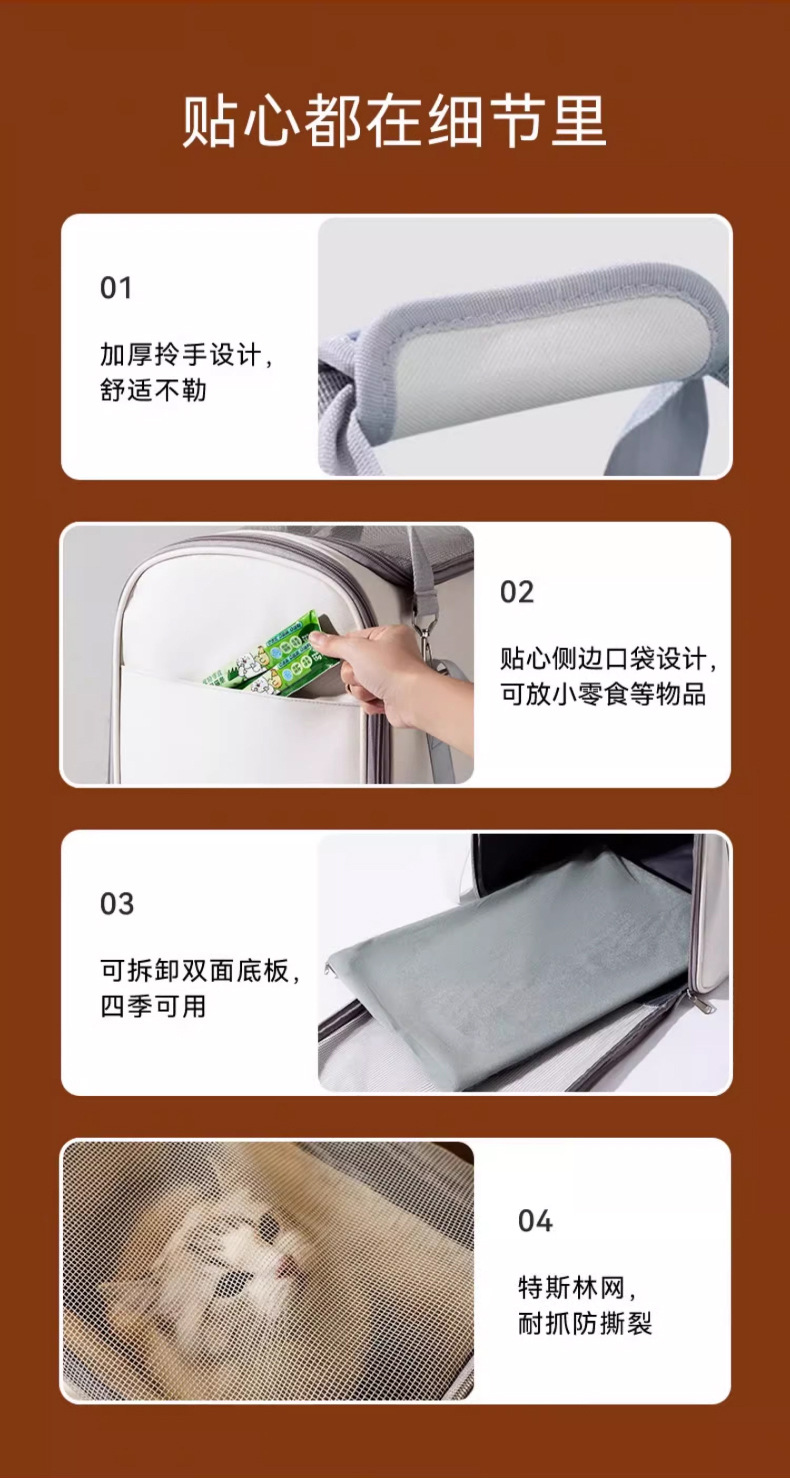 贴心都在细节里

01

加厚拎手设计，舒适不勒

02

贴心侧边口袋设计，可放小零食等物品

03

可拆卸双面底板，四季可用

04

特斯林网，耐抓防撕裂