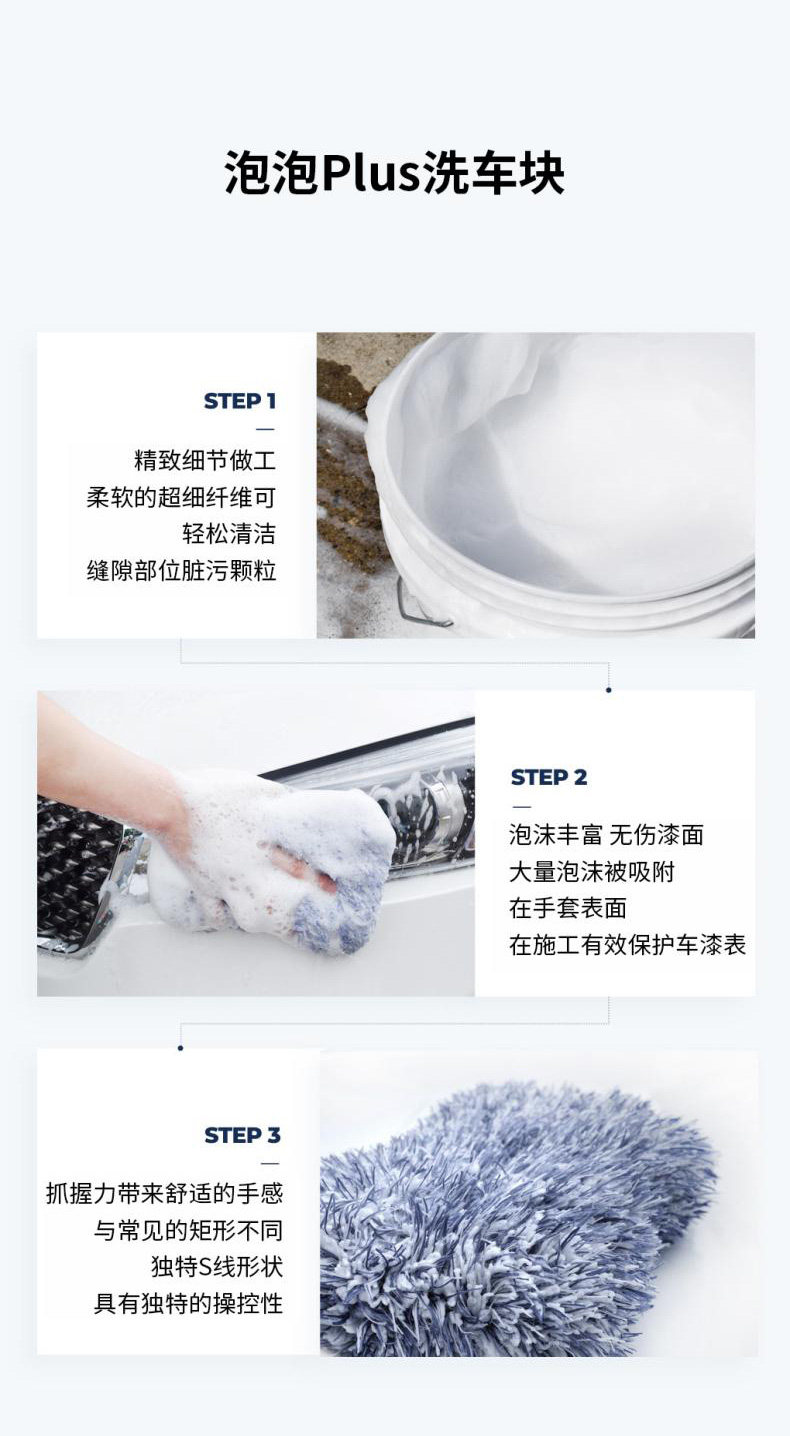 泡泡Plus洗车块

STEP 1
—
精致细节做工
柔软的超细纤维可
轻松清洁
缝隙部位脏污颗粒

STEP 2
—
泡沫丰富 无伤漆面
大量泡沫被吸附
在手套表面
在施工有效保护车漆表

STEP 3
—
抓握力带来舒适的手感
与常见的矩形不同
独特S线形状
具有独特的操控性