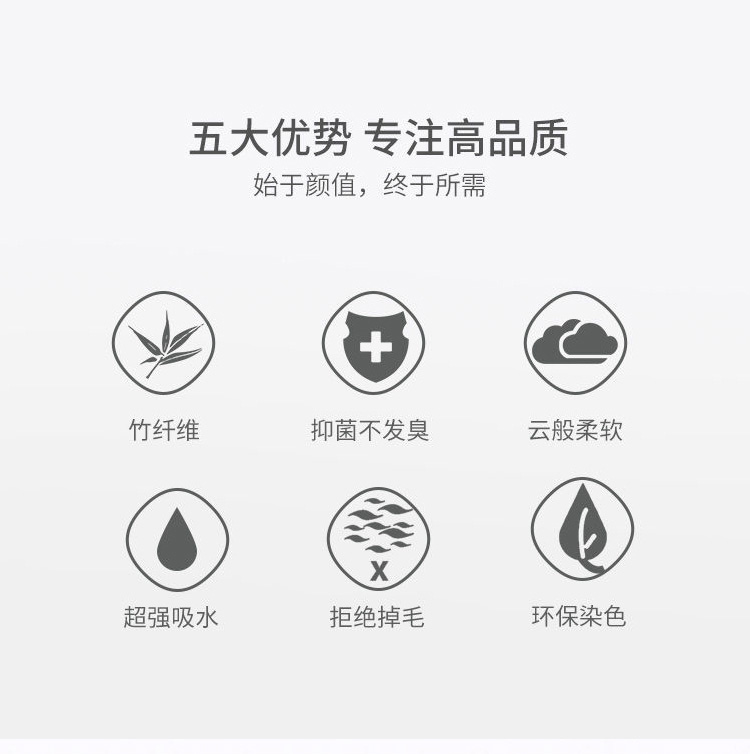 五大优势 专注高品质
始于颜值，终于所需

竹纤维

抑菌不发臭

云般柔软

超强吸水

拒绝掉毛

环保染色