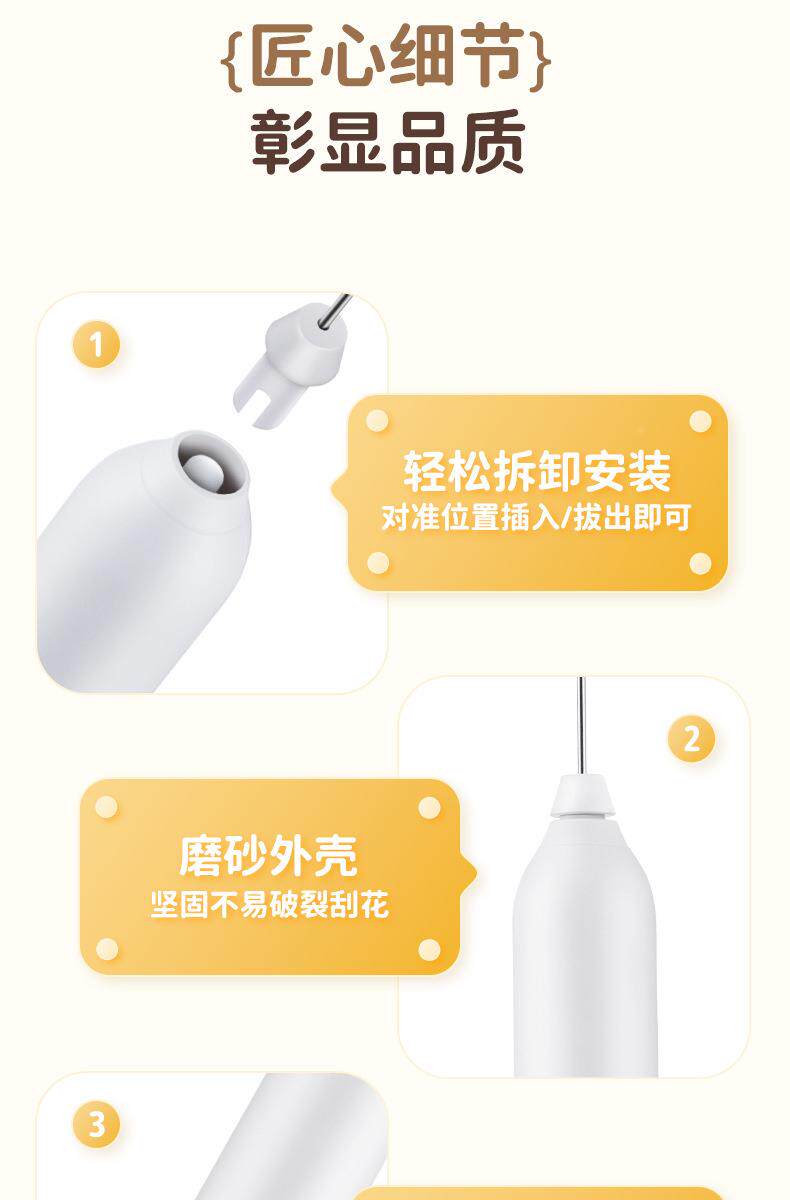 {匠心细节}
彰显品质

1

轻松拆卸安装
对准位置插入/拔出即可

2

磨砂外壳
坚固不易破裂刮花

3