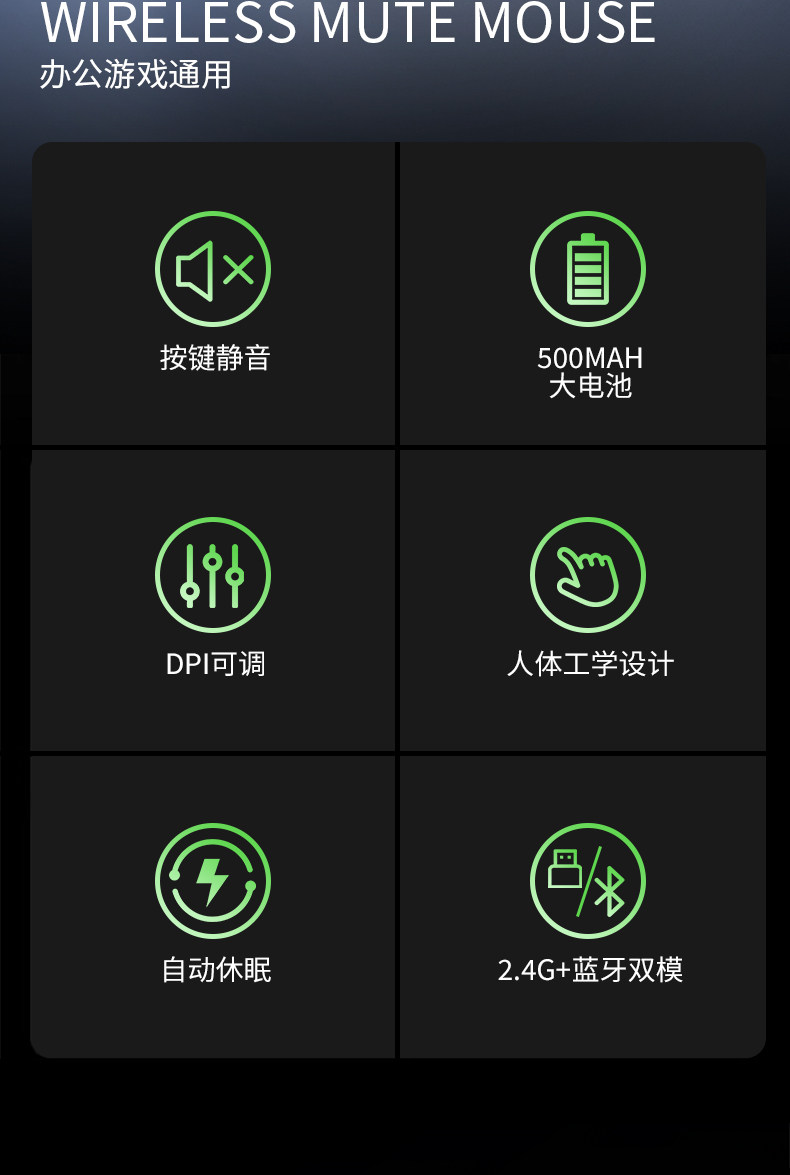 WIRELESS MUTE MOUSE
办公游戏通用

按键静音

500MAH
大电池

DPI可调

人体工学设计

自动休眠

2.4G+蓝牙双模