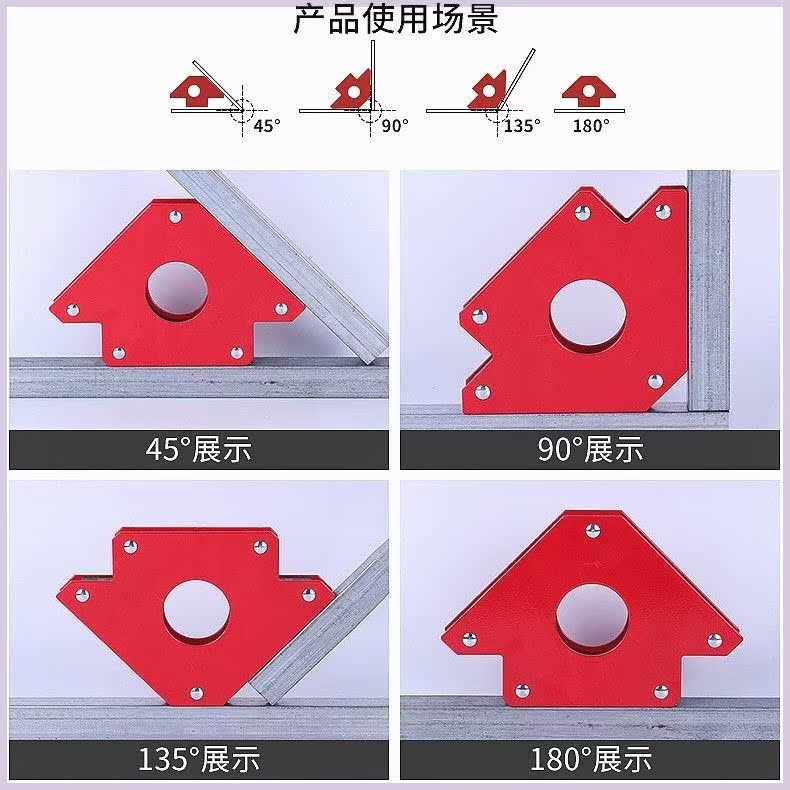 产品使用场景

45°

90°

135°

180°

45°展示

90°展示

135°展示

180°展示