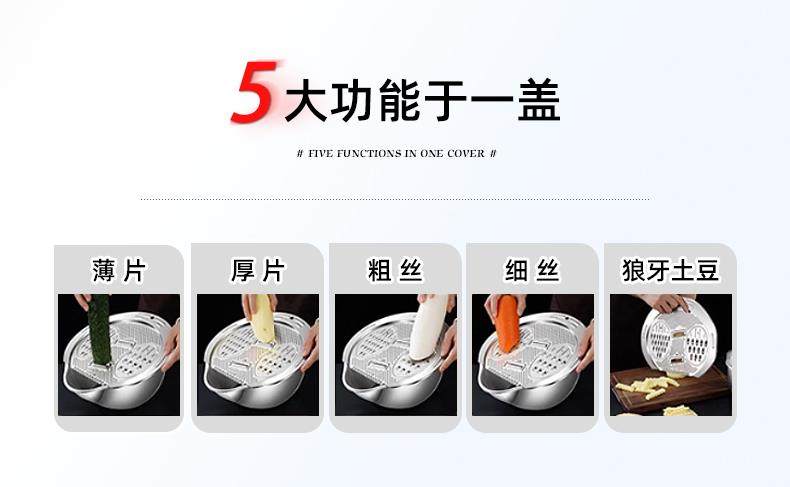 5大功能于一盖

# FIVE FUNCTIONS IN ONE COVER #

薄片

厚片

粗丝

细丝

狼牙土豆