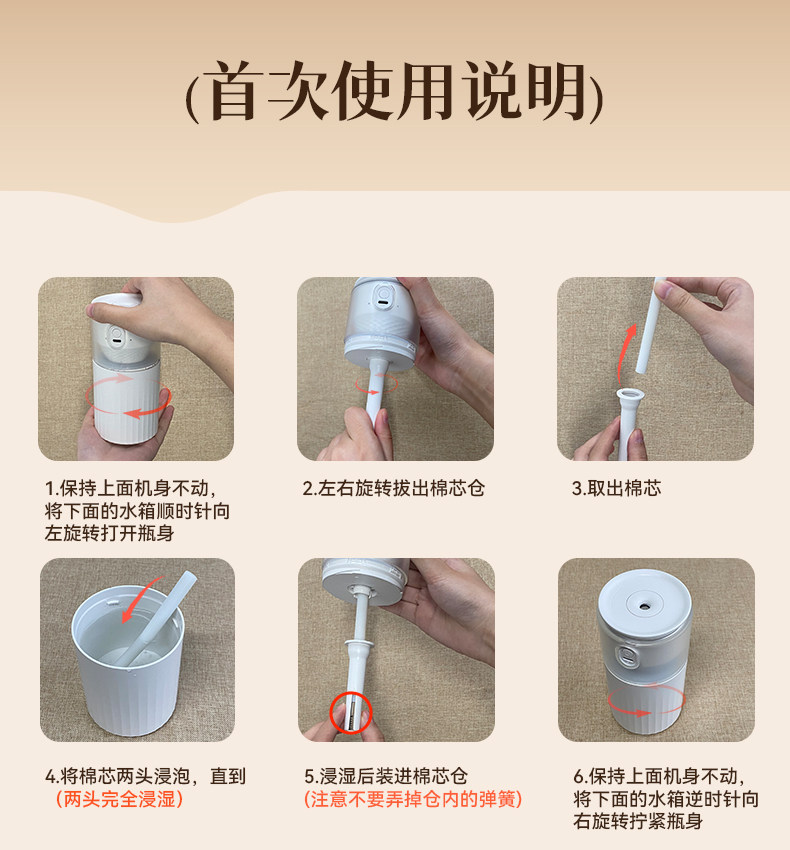 (首次使用说明)

1.保持上面机身不动，将下面的水箱顺时针向左旋转打开瓶身

2.左右旋转拔出棉芯仓

3.取出棉芯

4.将棉芯两头浸泡，直到（两头完全浸湿）

5.浸湿后装进棉芯仓（注意不要弄掉仓内的弹簧）

6.保持上面机身不动，将下面的水箱逆时针向右旋转拧紧瓶身