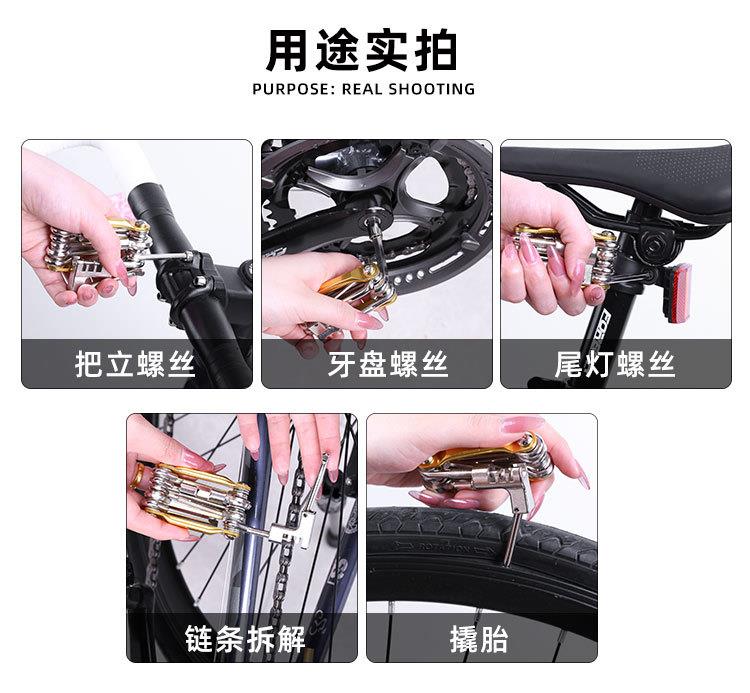 用途实拍

PURPOSE: REAL SHOOTING

把立螺丝

牙盘螺丝

尾灯螺丝

链条拆解

撬胎