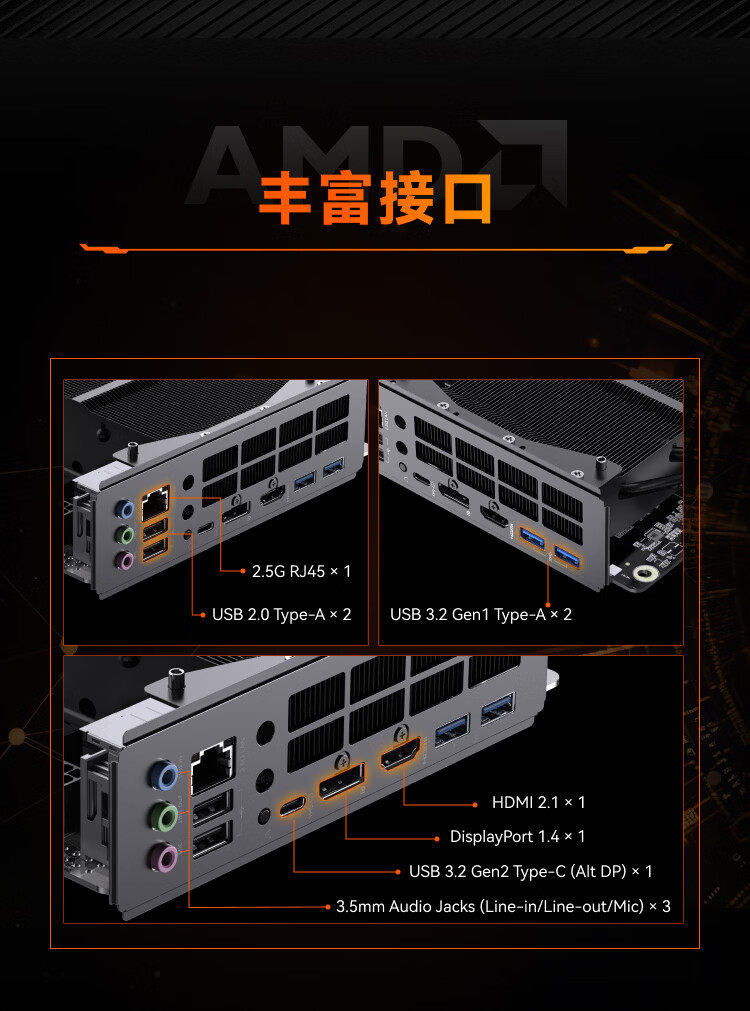 AMD

丰富接口

2.5G RJ45 × 1

USB 2.0 Type-A × 2

USB 3.2 Gen1 Type-A × 2

HDMI 2.1 × 1

DisplayPort 1.4 × 1

USB 3.2 Gen2 Type-C (Alt DP) × 1

3.5mm Audio Jacks (Line-in/Line-out/Mic) × 3