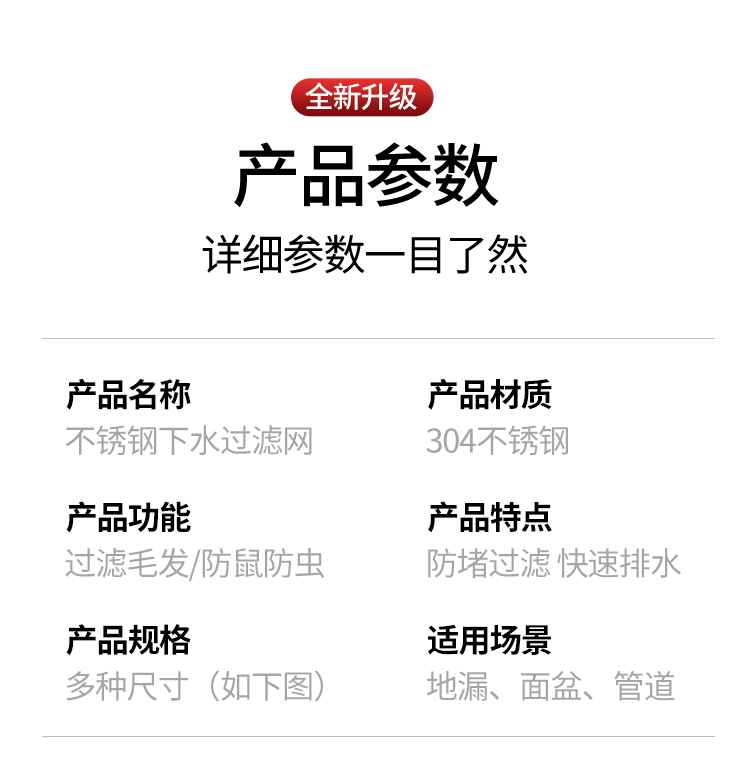 全新升级

产品参数

详细参数一目了然

产品名称
不锈钢下水过滤网

产品功能
过滤毛发/防鼠防虫

产品规格
多种尺寸（如下图）

产品材质
304不锈钢

产品特点
防堵过滤 快速排水

适用场景
地漏、面盆、管道