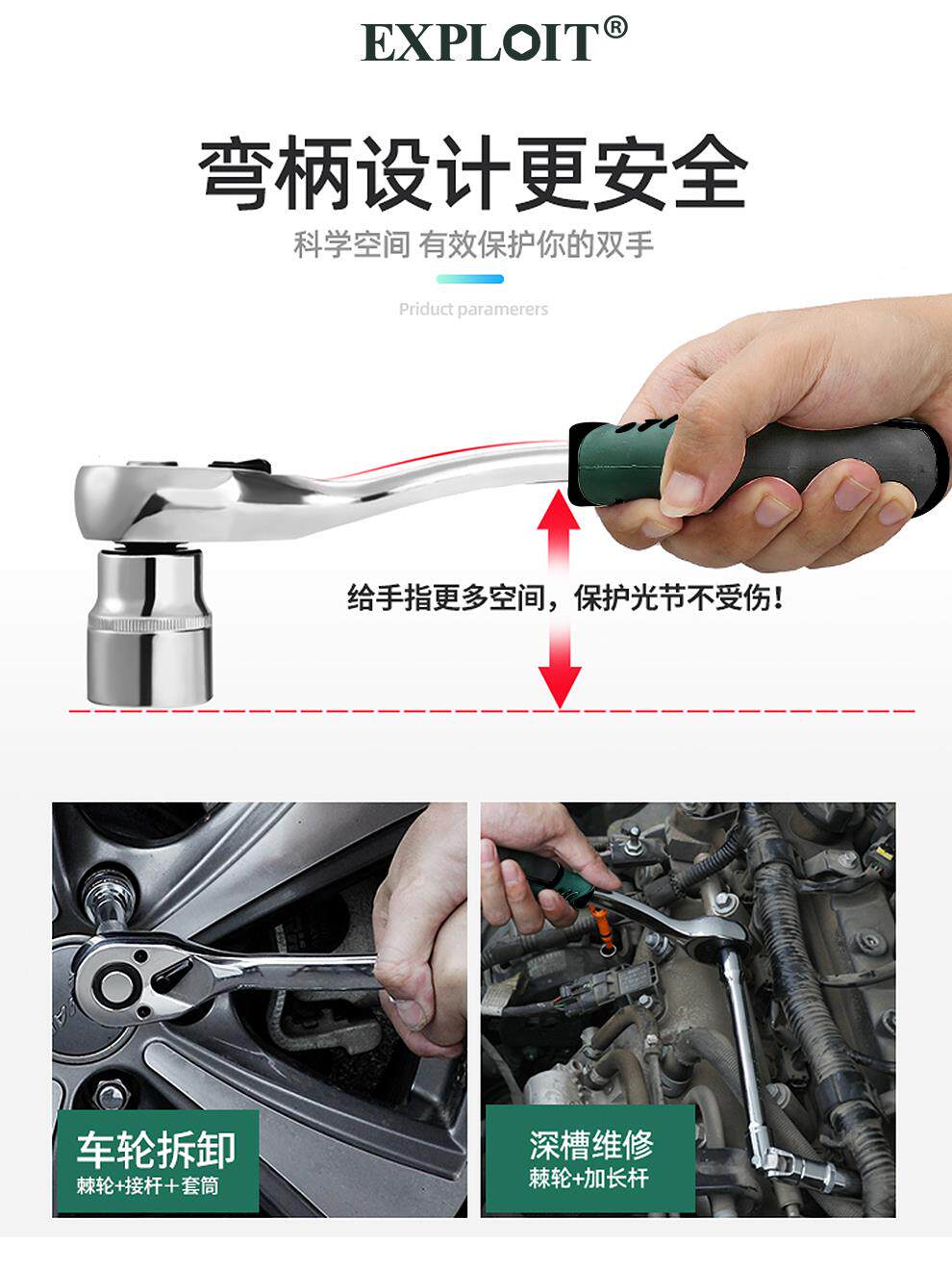 EXPLOIT®

弯柄设计更安全

科学空间 有效保护你的双手

Priduct paramerers

给手指更多空间，保护光节不受伤！

车轮拆卸
棘轮+接杆+套筒

深槽维修
棘轮+加长杆