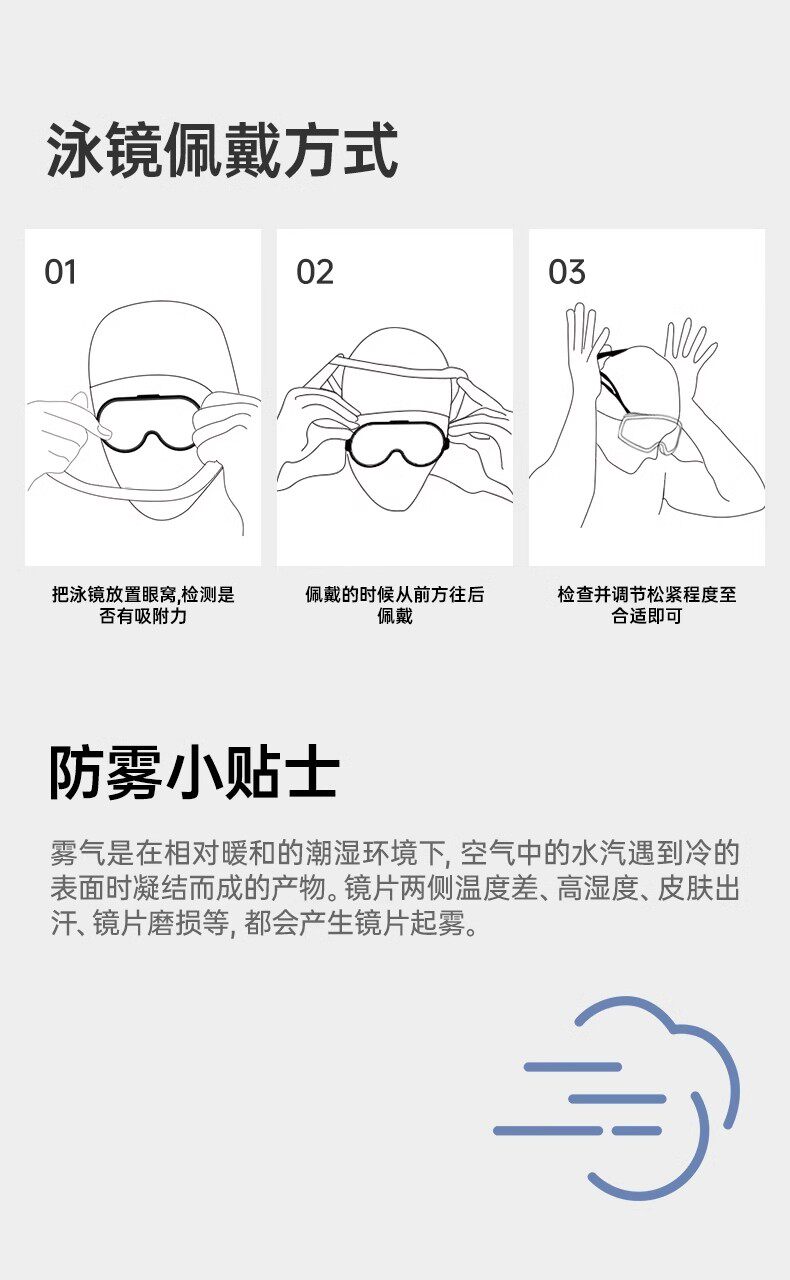 泳镜佩戴方式

01

把泳镜放置眼窝,检测是否有吸附力

02

佩戴的时候从前方往后佩戴

03

检查并调节松紧程度至合适即可

防雾小贴士

雾气是在相对暖和的潮湿环境下, 空气中的水汽遇到冷的表面时凝结而成的产物。镜片两侧温度差、高湿度、皮肤出汗、镜片磨损等, 都会产生镜片起雾。