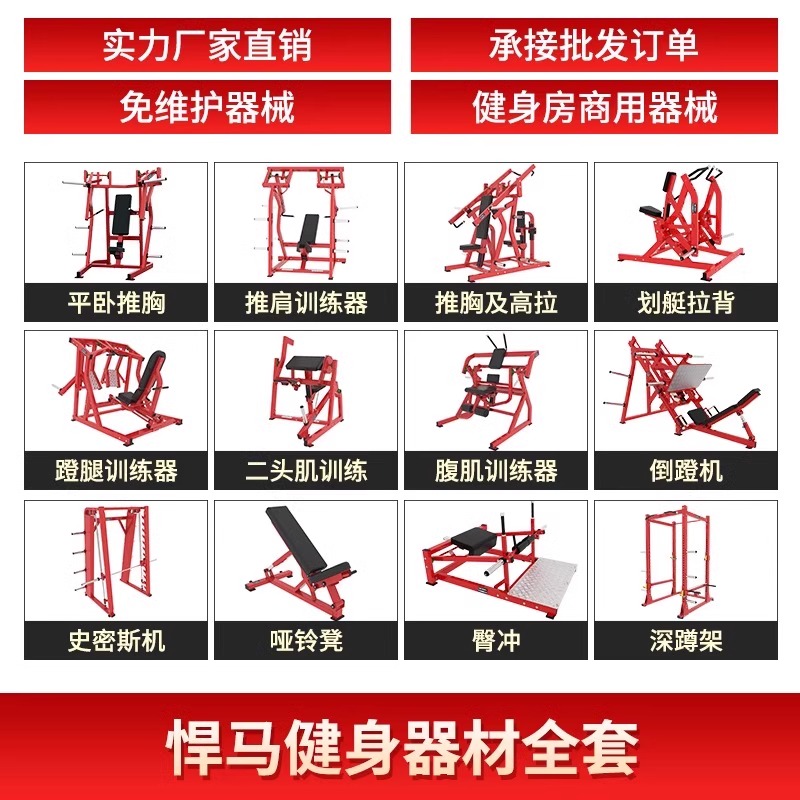 实力厂家直销

承接批发订单

免维护器械

健身房商用器械

平卧推胸

推肩训练器

推胸及高拉

划艇拉背

蹬腿训练器

二头肌训练

腹肌训练器

倒蹬机

史密斯机

哑铃凳

臀冲

深蹲架

悍马健身器材全套