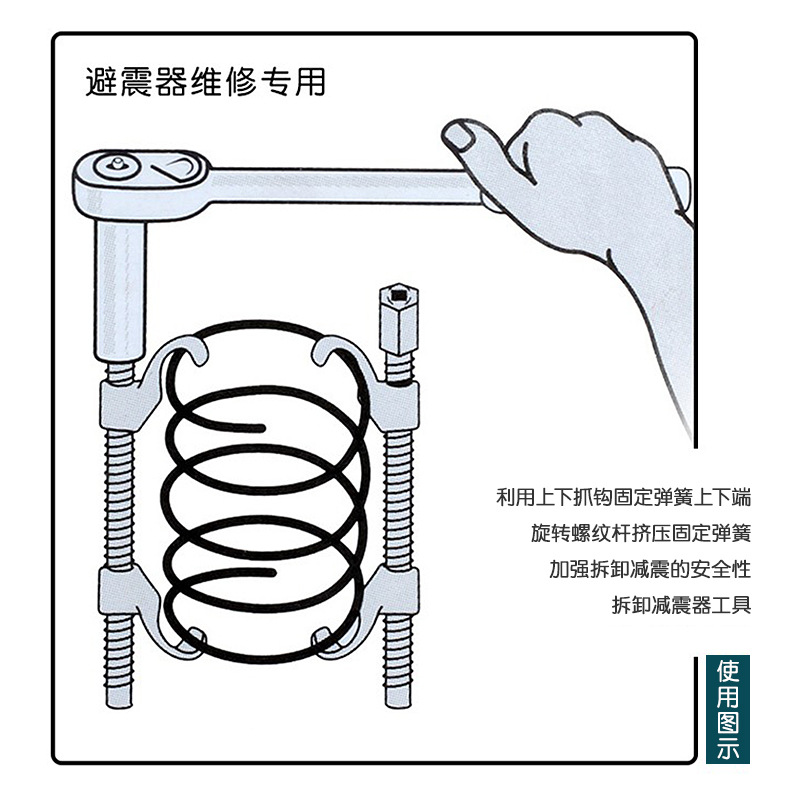 避震器维修专用

利用上下抓钩固定弹簧上下端
旋转螺纹杆挤压固定弹簧
加强拆卸减震的安全性
拆卸减震器工具

使用图示