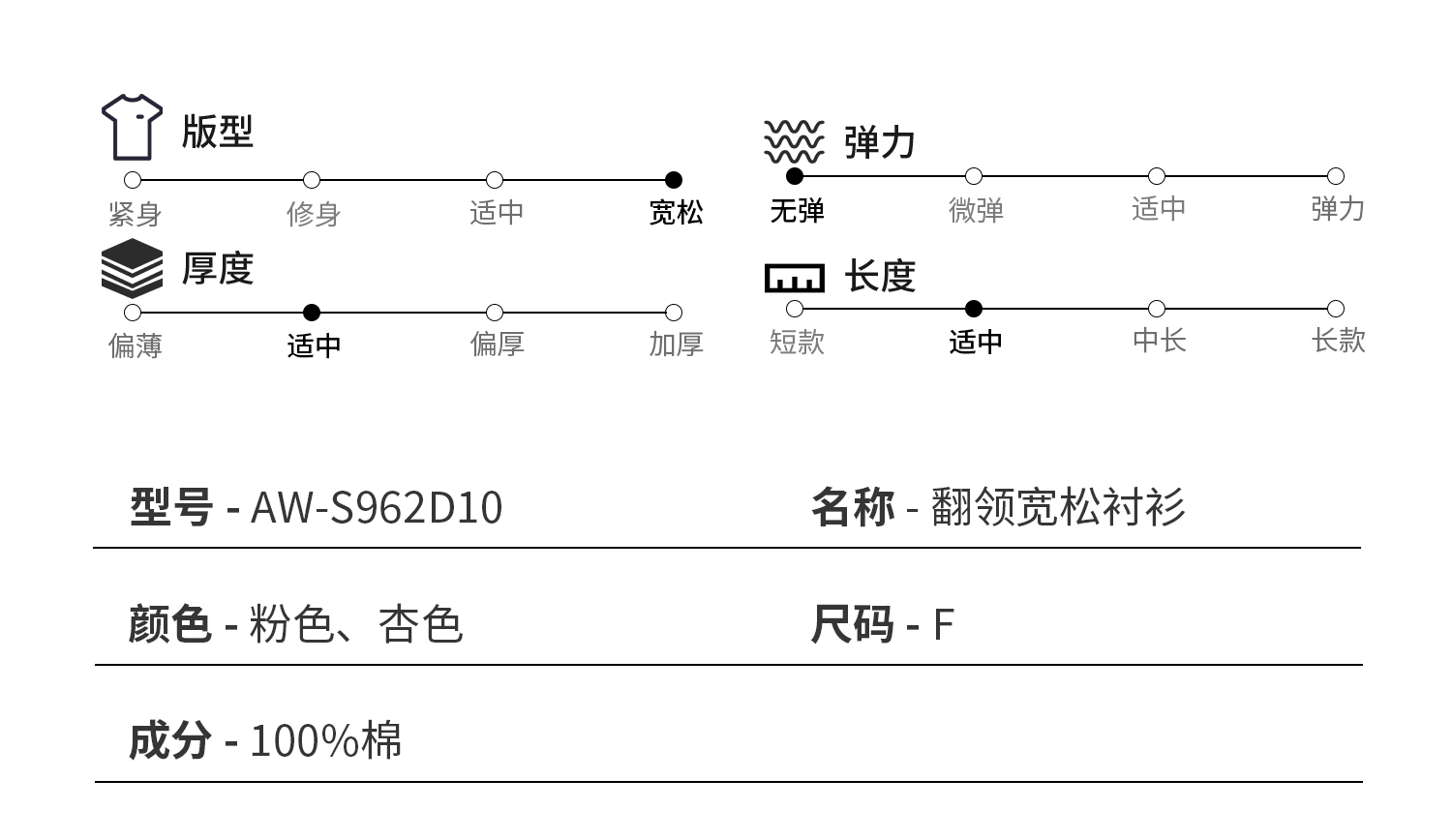 版型

紧身 修身 适中 宽松

厚度

偏薄 适中 偏厚 加厚

弹力

无弹 微弹 适中 弹力

长度

短款 适中 中长 长款

型号 - AW-S962D10

名称 - 翻领宽松衬衫

颜色 - 粉色、杏色

尺码 - F

成分 - 100%棉